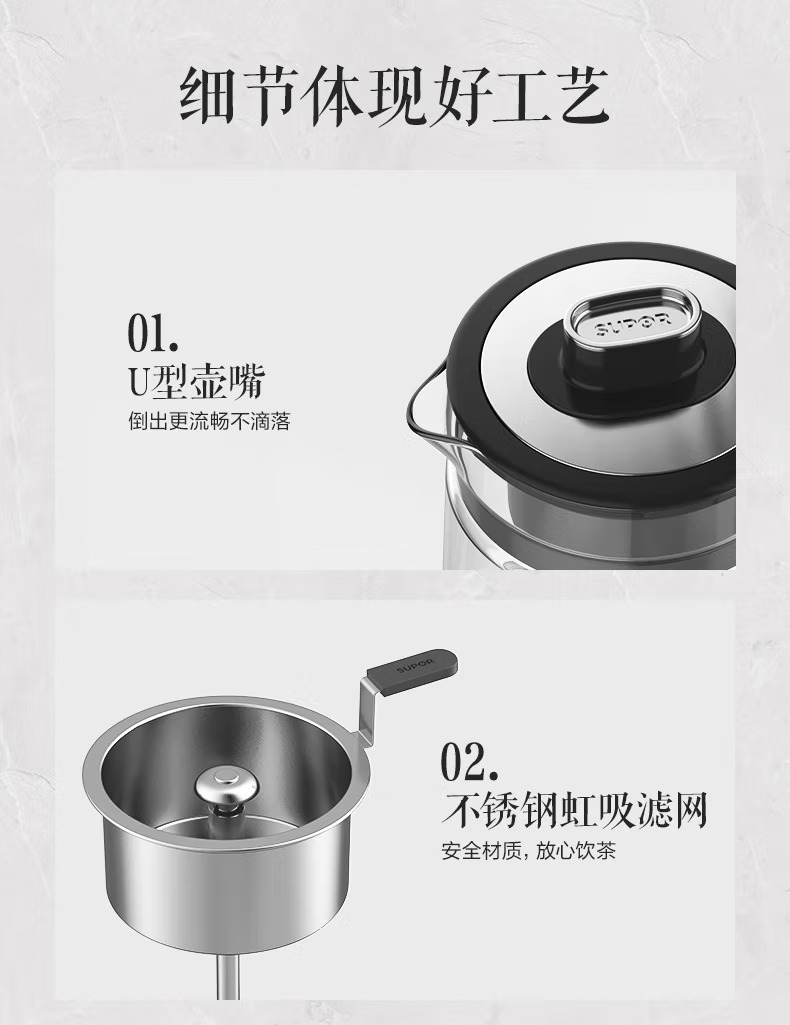 细节体现好工艺

01.
U型壶嘴
倒出更流畅不滴落

SUPOR

SUPOR

02.
不锈钢虹吸滤网
安全材质，放心饮茶