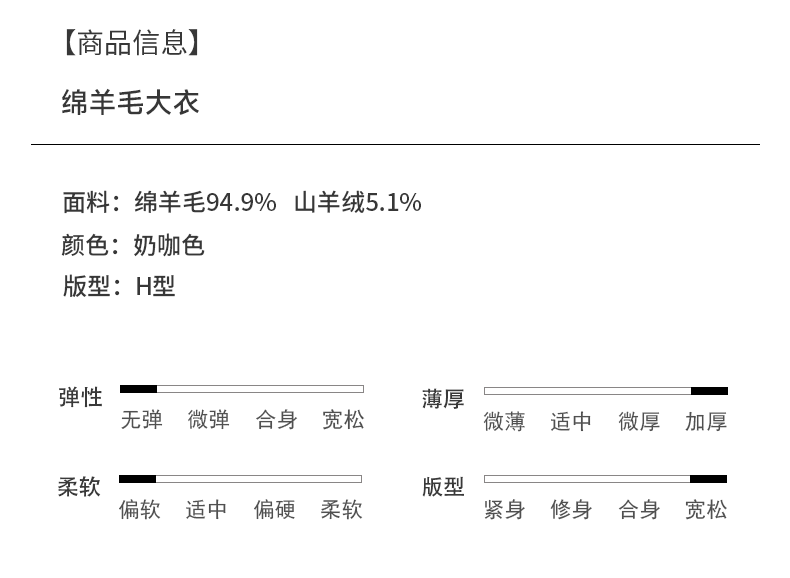 【商品信息】

绵羊毛大衣

面料：绵羊毛94.9% 山羊绒5.1%
颜色：奶咖色
版型：H型

弹性
无弹 微弹 合身 宽松

柔软
偏软 适中 偏硬 柔软

薄厚
微薄 适中 微厚 加厚

版型
紧身 修身 合身 宽松