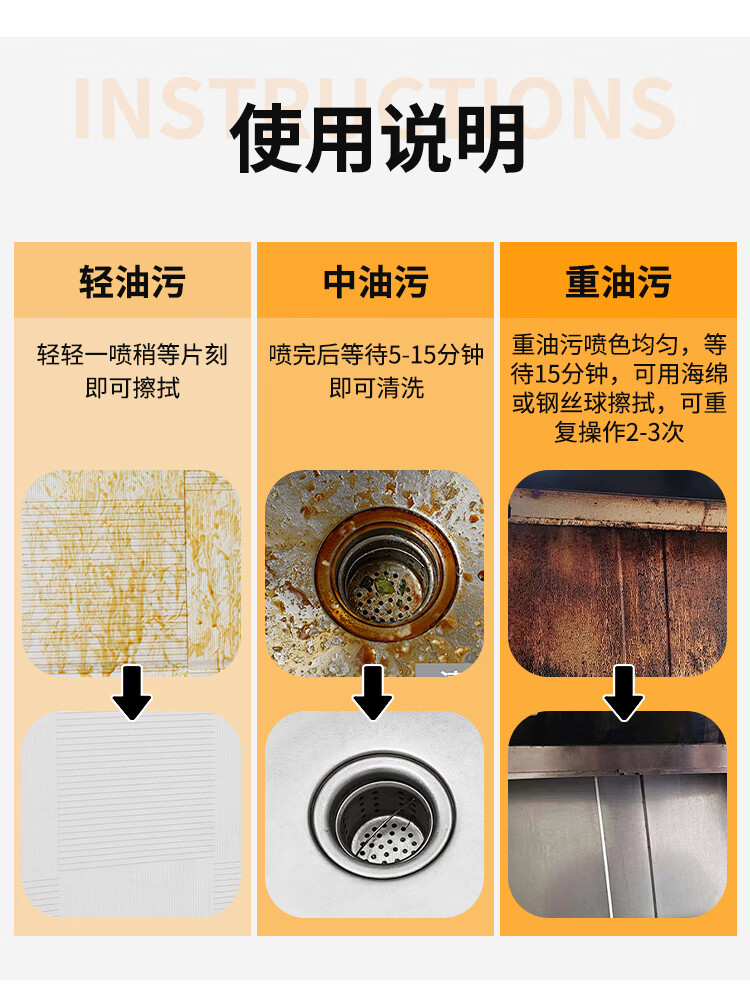 INSTRUCTIONS
使用说明

轻油污
轻轻一喷稍等片刻即可擦拭

中油污
喷完后等待5-15分钟即可清洗

重油污
重油污喷色均匀，等待15分钟，可用海绵或钢丝球擦拭，可重复操作2-3次