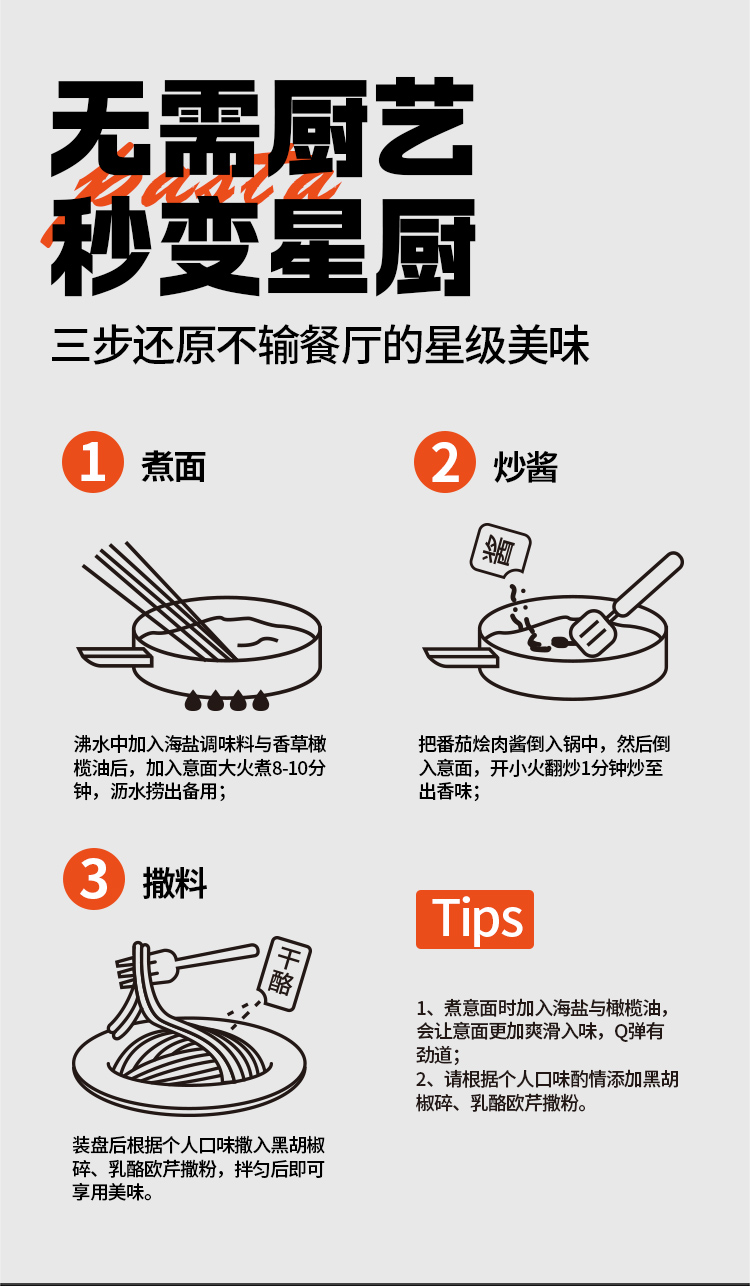 无需厨艺
pasta
秒变星厨

三步还原不输餐厅的星级美味

1 煮面

沸水中加入海盐调味料与香草橄榄油后，加入意面大火煮8-10分钟，沥水捞出备用；

2 炒酱

酱

把番茄烩肉酱倒入锅中，然后倒入意面，开小火翻炒1分钟炒至出香味；

3 撒料

干酪

装盘后根据个人口味撒入黑胡椒碎、乳酪欧芹撒粉，拌匀后即可享用美味。

Tips

1、煮意面时加入海盐与橄榄油，会让意面更加爽滑入味，Q弹有劲道；
2、请根据个人口味酌情添加黑胡椒碎、乳酪欧芹撒粉。