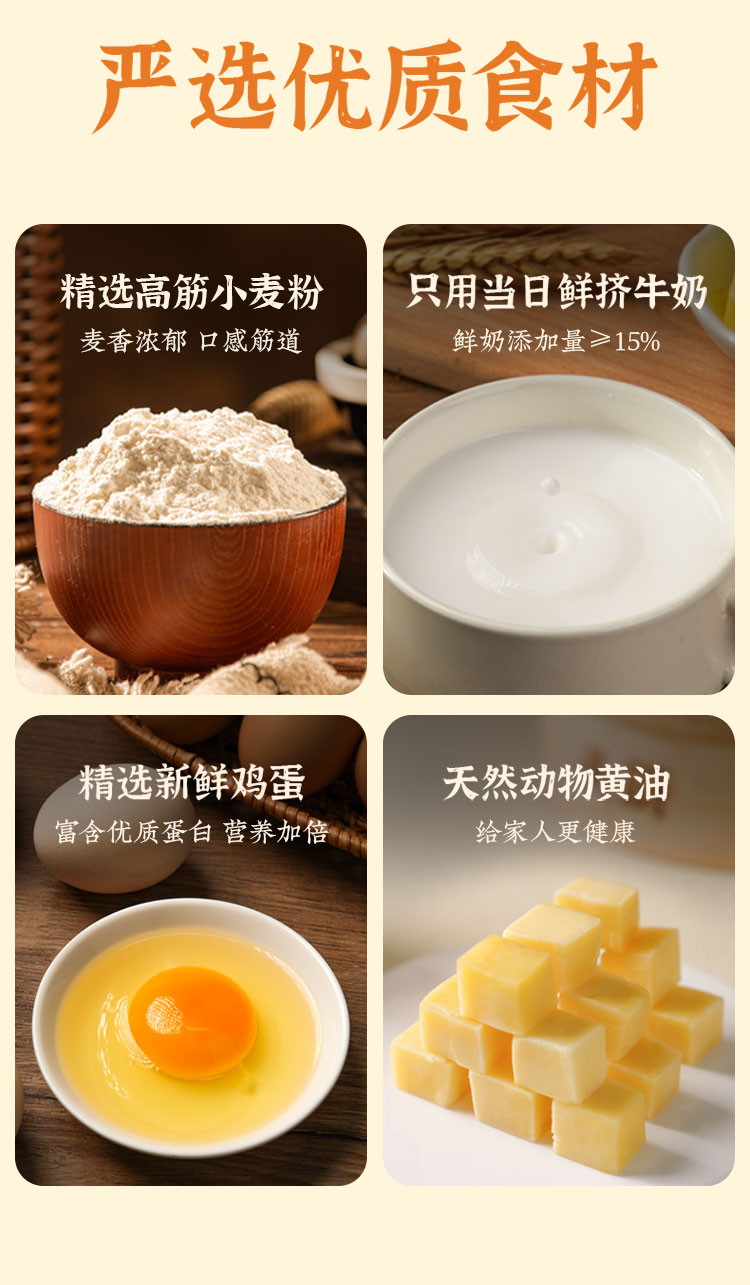 严选优质食材

精选高筋小麦粉
麦香浓郁 口感筋道

只用当日鲜挤牛奶
鲜奶添加量≥15%

精选新鲜鸡蛋
富含优质蛋白 营养加倍

天然动物黄油
给家人更健康