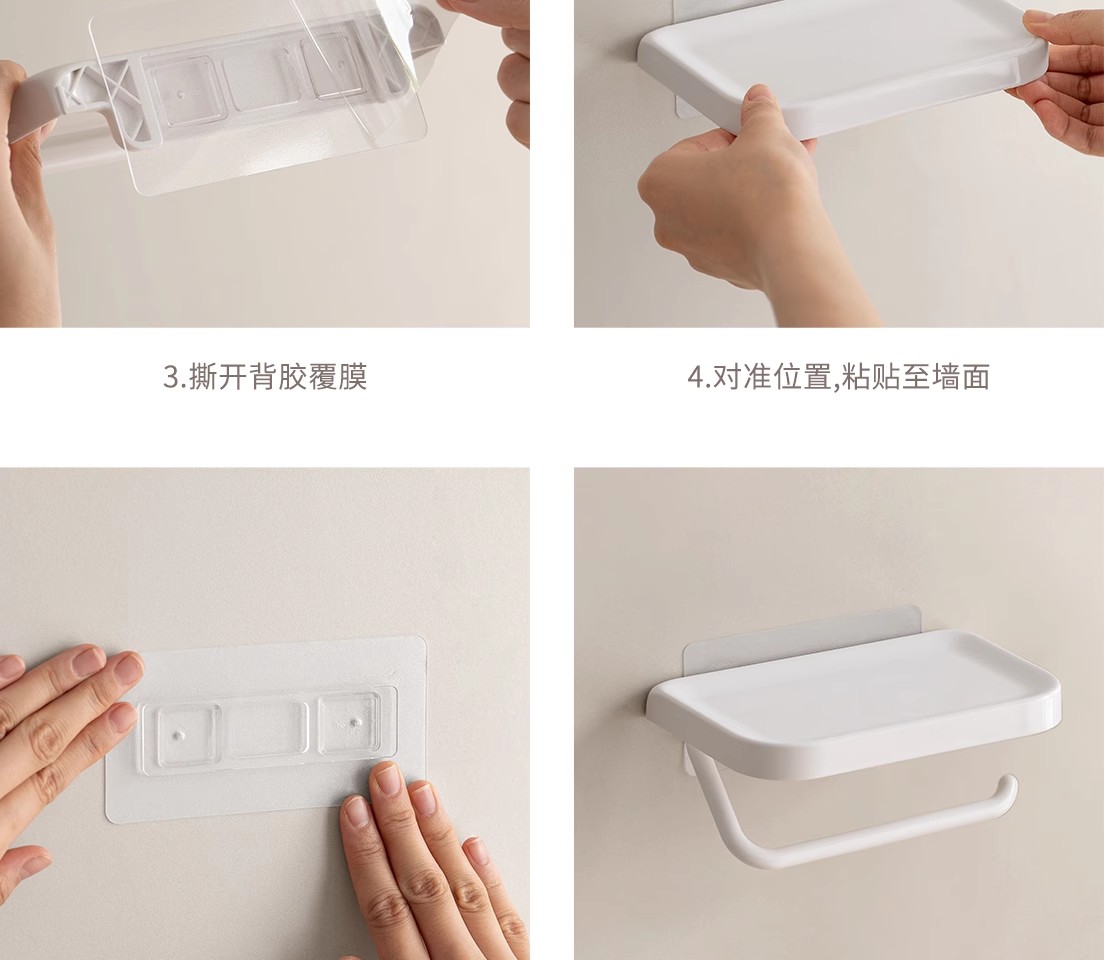 3.撕开背胶覆膜

4.对准位置,粘贴至墙面