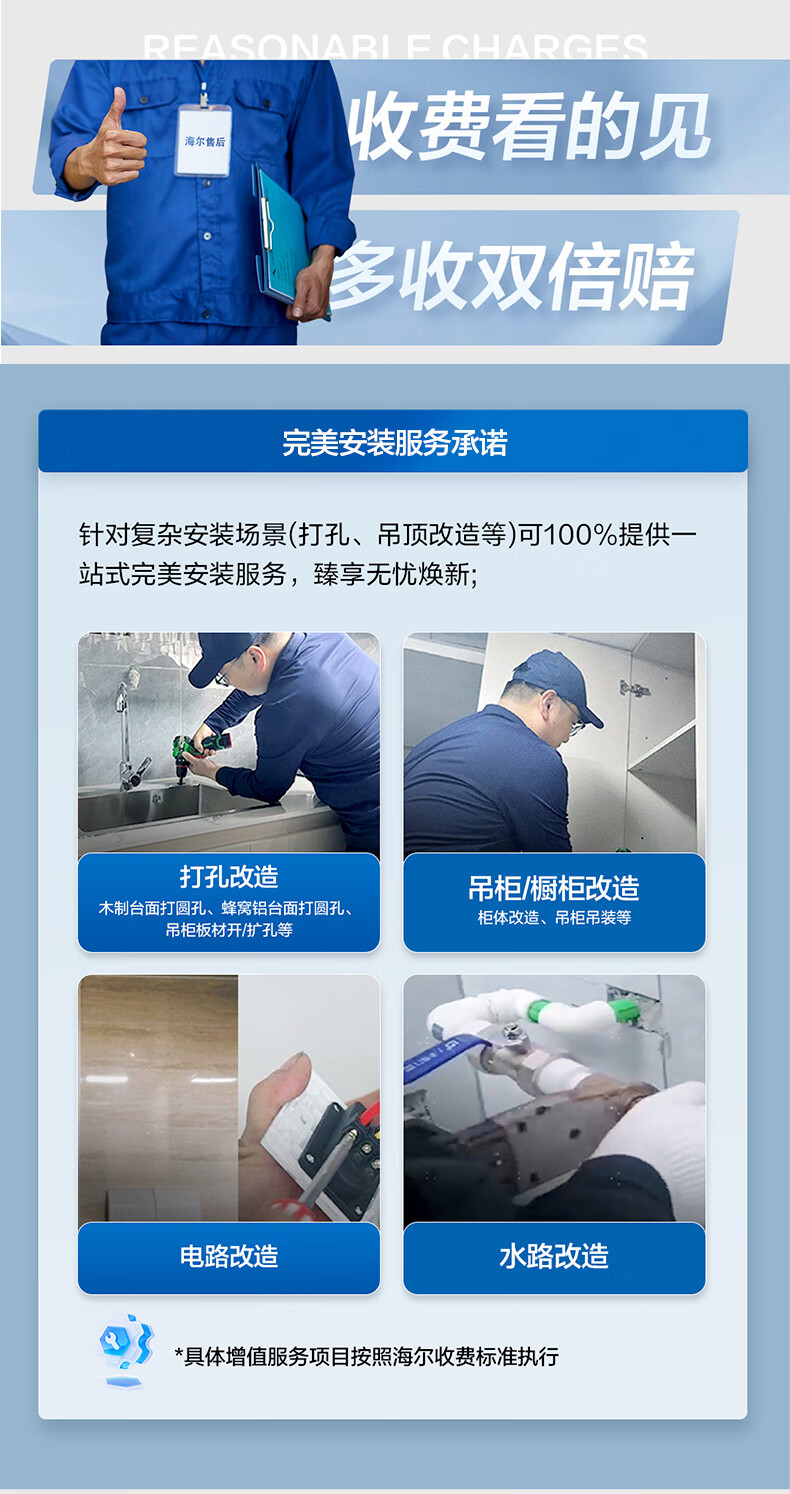 REASONABLE CHARGES

海尔售后

收费看的见

多收双倍赔

完美安装服务承诺

针对复杂安装场景(打孔、吊顶改造等)可100%提供一站式完美安装服务，臻享无忧焕新;

打孔改造
木制台面打圆孔、蜂窝铝台面打圆孔、吊柜板材开/扩孔等

吊柜/橱柜改造
柜体改造、吊柜吊装等

电路改造

水路改造

*具体增值服务项目按照海尔收费标准执行