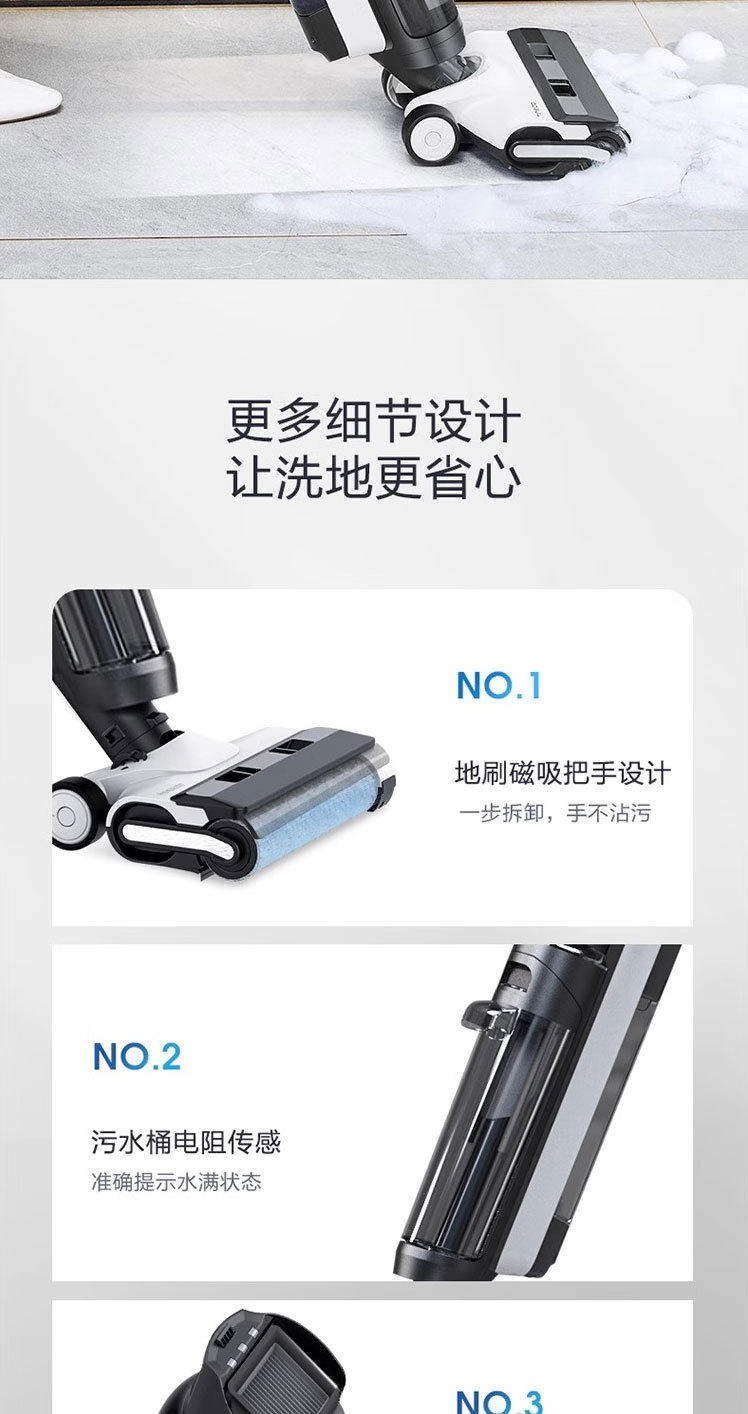 更多细节设计
让洗地更省心

NO.1

地刷磁吸把手设计
一步拆卸，手不沾污

NO.2

污水桶电阻传感
准确提示水满状态

NO.3