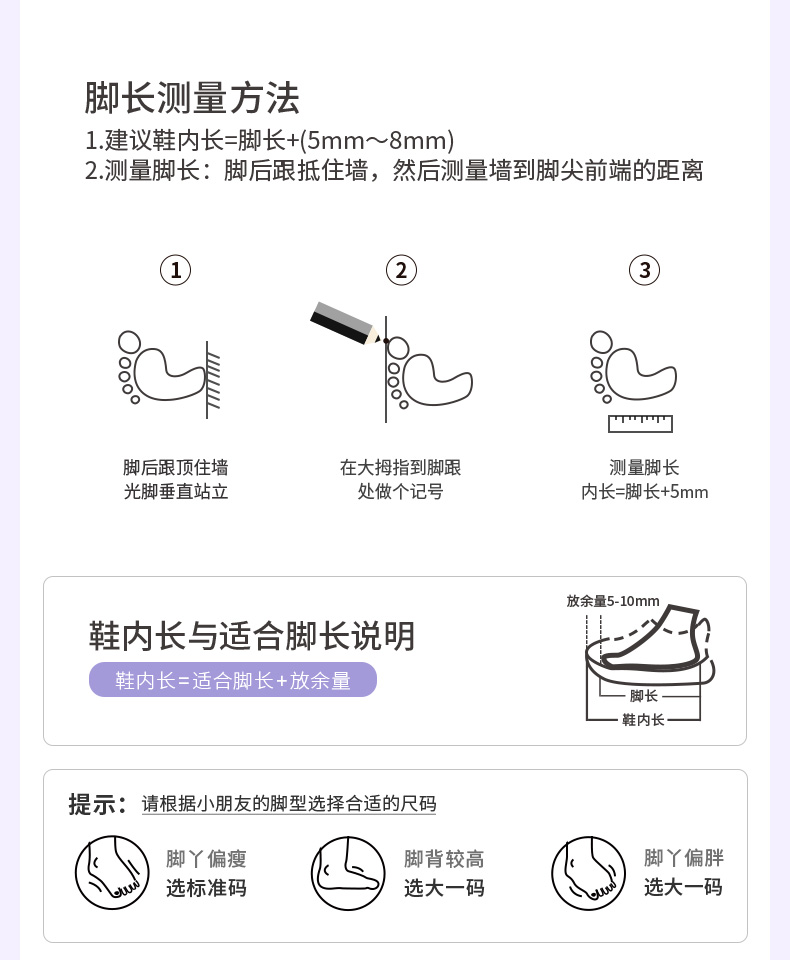 脚长测量方法
1.建议鞋内长=脚长+(5mm～8mm)
2.测量脚长：脚后跟抵住墙，然后测量墙到脚尖前端的距离

①
脚后跟顶住墙
光脚垂直站立

②
在大拇指到脚跟
处做个记号

③
测量脚长
内长=脚长+5mm

鞋内长与适合脚长说明
鞋内长=适合脚长+放余量
放余量5-10mm
脚长
鞋内长

提示：请根据小朋友的脚型选择合适的尺码
脚丫偏瘦
选标准码
脚背较高
选大一码
脚丫偏胖
选大一码