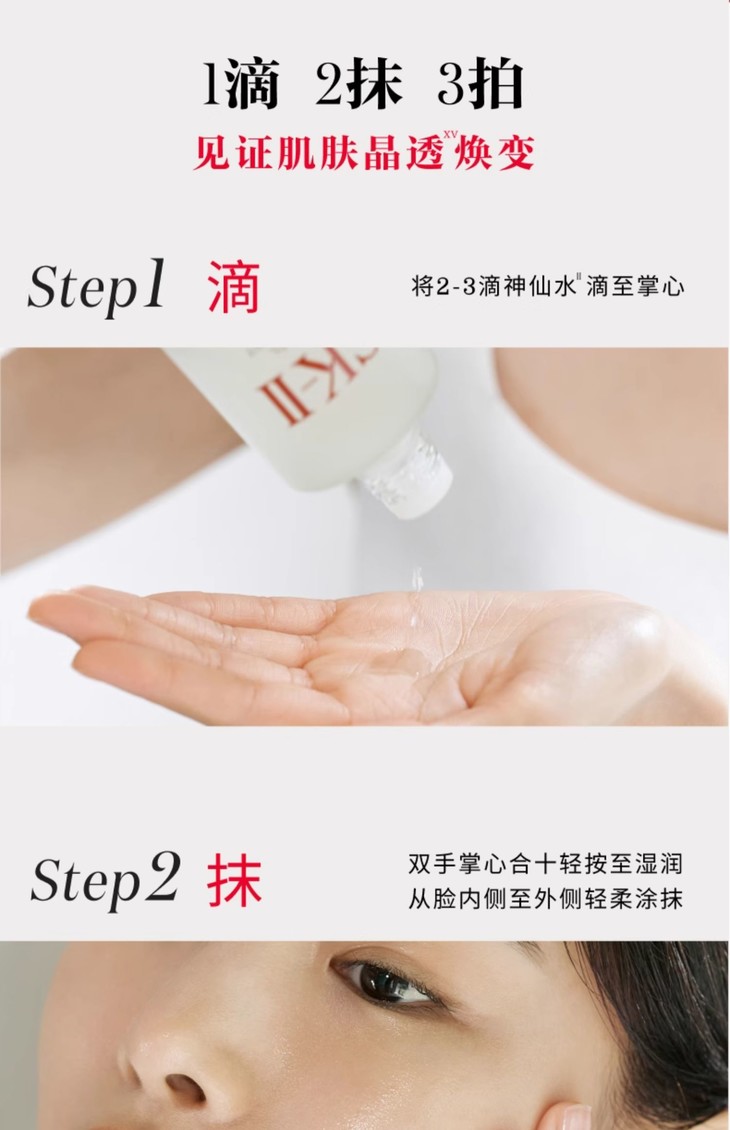 1滴 2抹 3拍
见证肌肤晶透$^{XV}$焕变

Step1 滴

将2-3滴神仙水$^{II}$滴至掌心

SK-II

Step2 抹

双手掌心合十轻按至湿润
从脸内侧至外侧轻柔涂抹