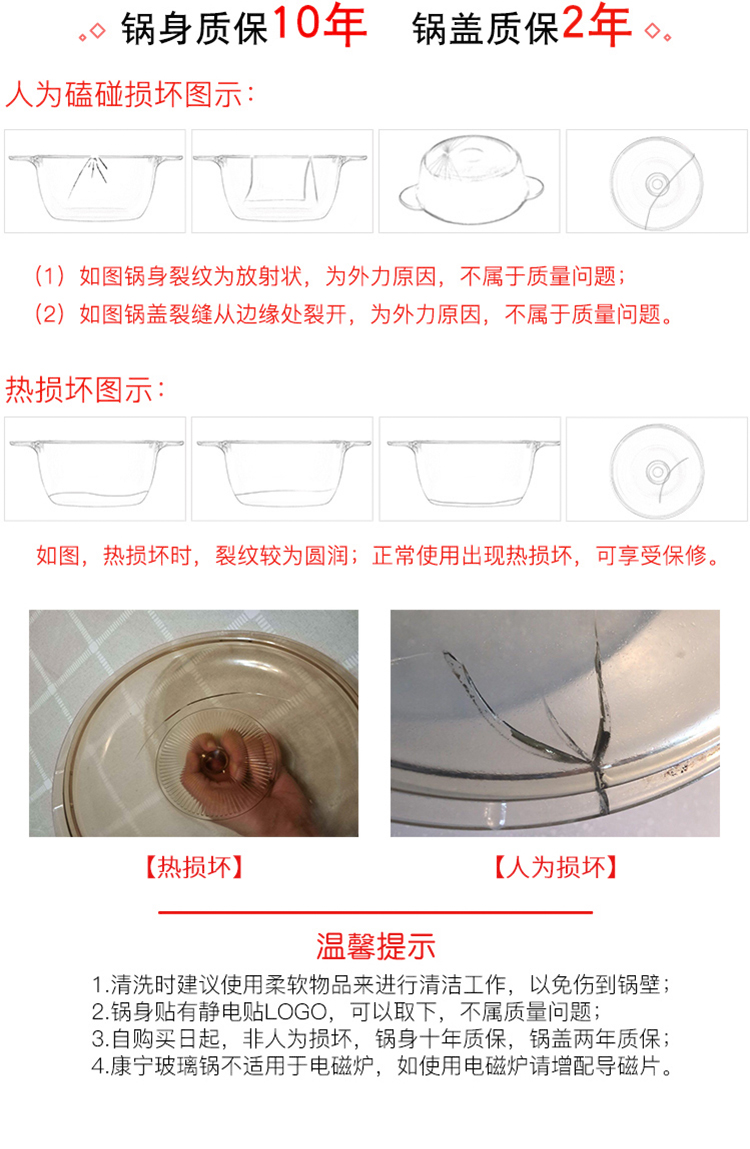 锅身质保10年　锅盖质保2年

人为磕碰损坏图示：

（1）如图锅身裂纹为放射状，为外力原因，不属于质量问题；
（2）如图锅盖裂缝从边缘处裂开，为外力原因，不属于质量问题。

热损坏图示：

如图，热损坏时，裂纹较为圆润；正常使用出现热损坏，可享受保修。

【热损坏】

【人为损坏】

温馨提示

1.清洗时建议使用柔软物品来进行清洁工作，以免伤到锅壁；
2.锅身贴有静电贴LOGO，可以取下，不属质量问题；
3.自购买日起，非人为损坏，锅身十年质保，锅盖两年质保；
4.康宁玻璃锅不适用于电磁炉，如使用电磁炉请增配导磁片。