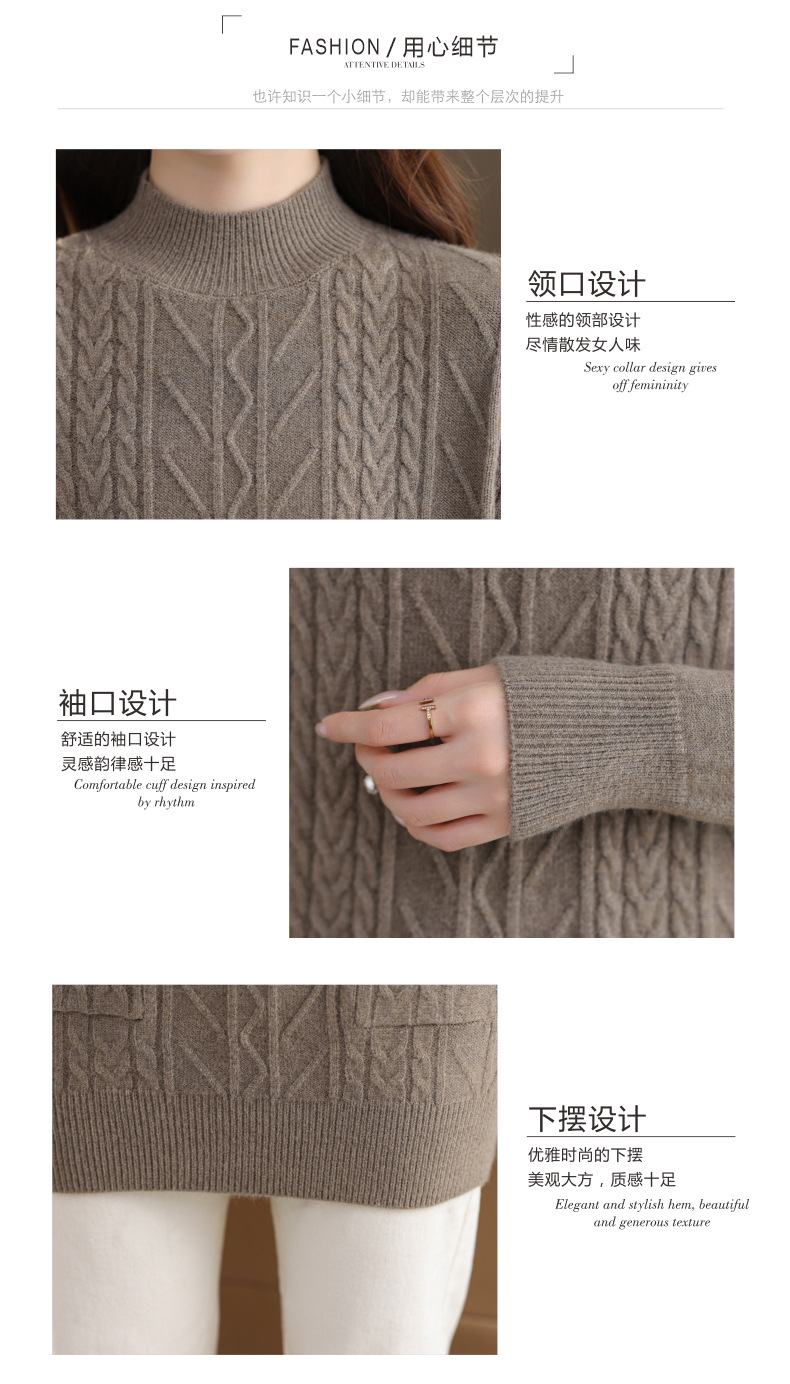 FASHION / 用心细节
ATTENTIVE DETAILS

也许知识一个小细节，却能带来整个层次的提升

领口设计
性感的领部设计
尽情散发女人味
Sexy collar design gives off femininity

袖口设计
舒适的袖口设计
灵感韵律感十足
Comfortable cuff design inspired by rhythm

下摆设计
优雅时尚的下摆
美观大方，质感十足
Elegant and stylish hem, beautiful and generous texture