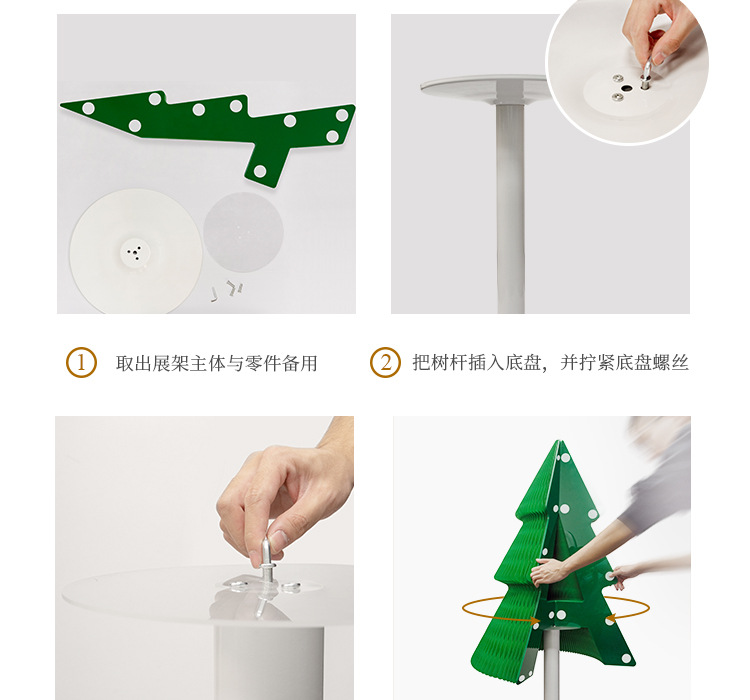 1 取出展架主体与零件备用

2 把树杆插入底盘，并拧紧底盘螺丝