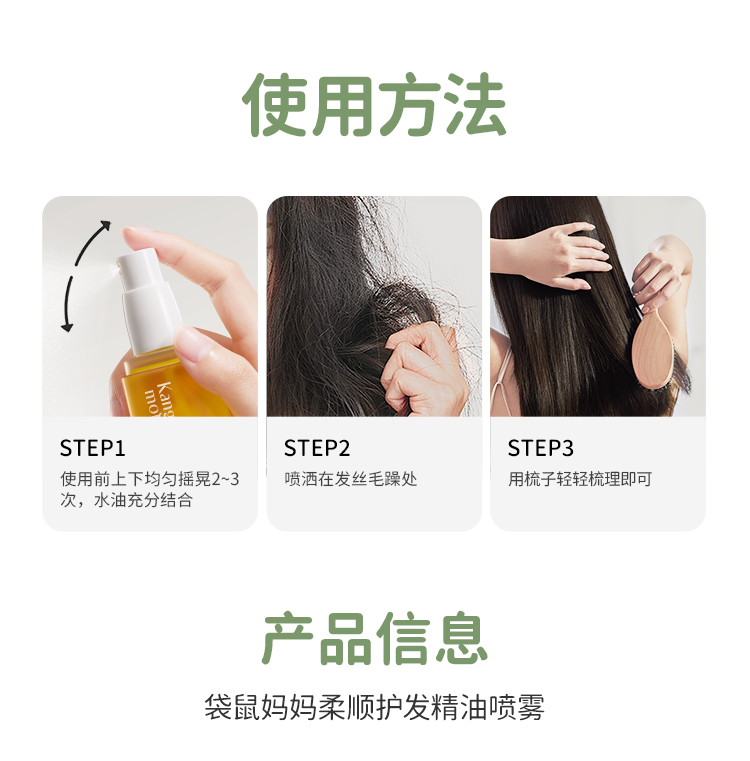 使用方法

Kang
mo

STEP1
使用前上下均匀摇晃2~3次，水油充分结合

STEP2
喷洒在发丝毛躁处

STEP3
用梳子轻轻梳理即可

产品信息

袋鼠妈妈柔顺护发精油喷雾