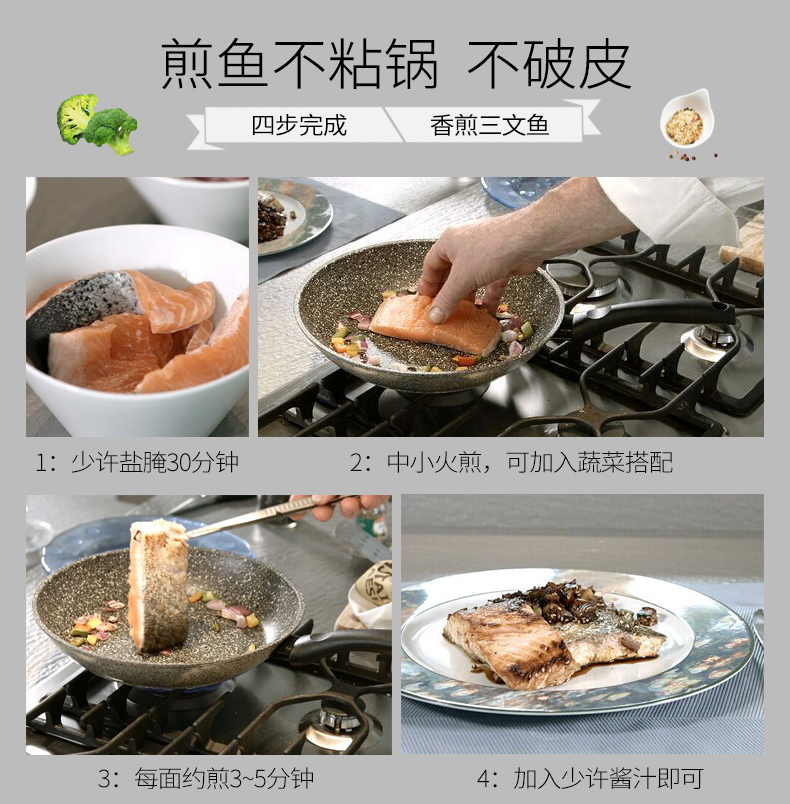 煎鱼不粘锅 不破皮

四步完成 香煎三文鱼

1：少许盐腌30分钟

2：中小火煎，可加入蔬菜搭配

3：每面约煎3~5分钟

4：加入少许酱汁即可