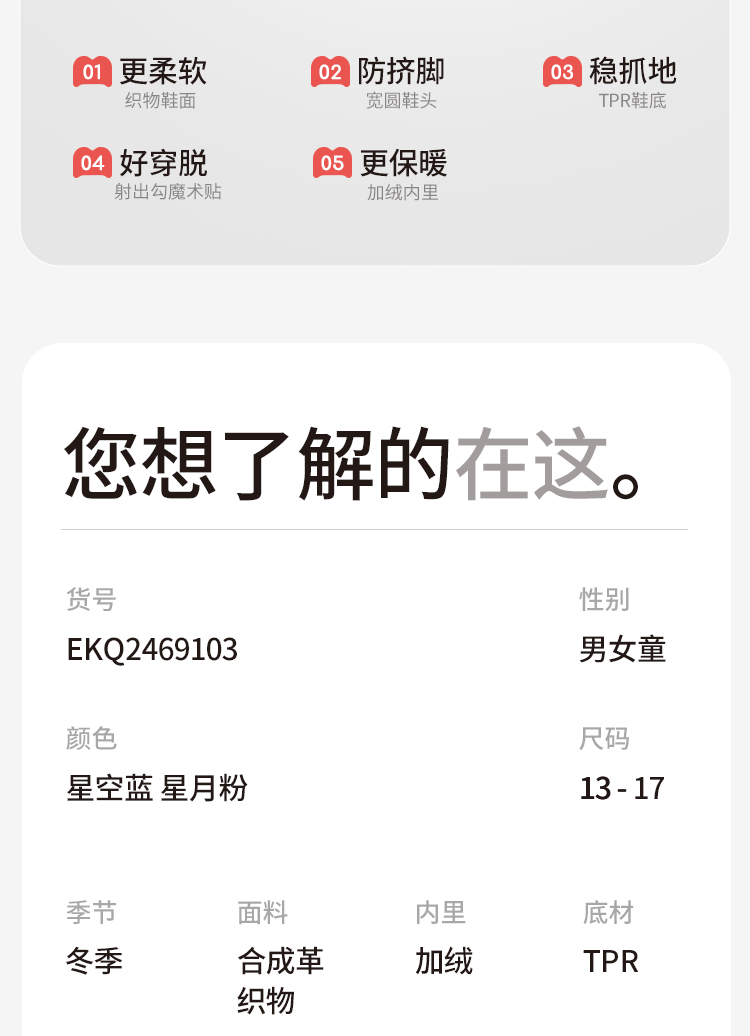 01 更柔软
织物鞋面

02 防挤脚
宽圆鞋头

03 稳抓地
TPR鞋底

04 好穿脱
射出勾魔术贴

05 更保暖
加绒内里

您想了解的在这。

货号
EKQ2469103

性别
男女童

颜色
星空蓝 星月粉

尺码
13 - 17

季节
冬季

面料
合成革
织物

内里
加绒

底材
TPR