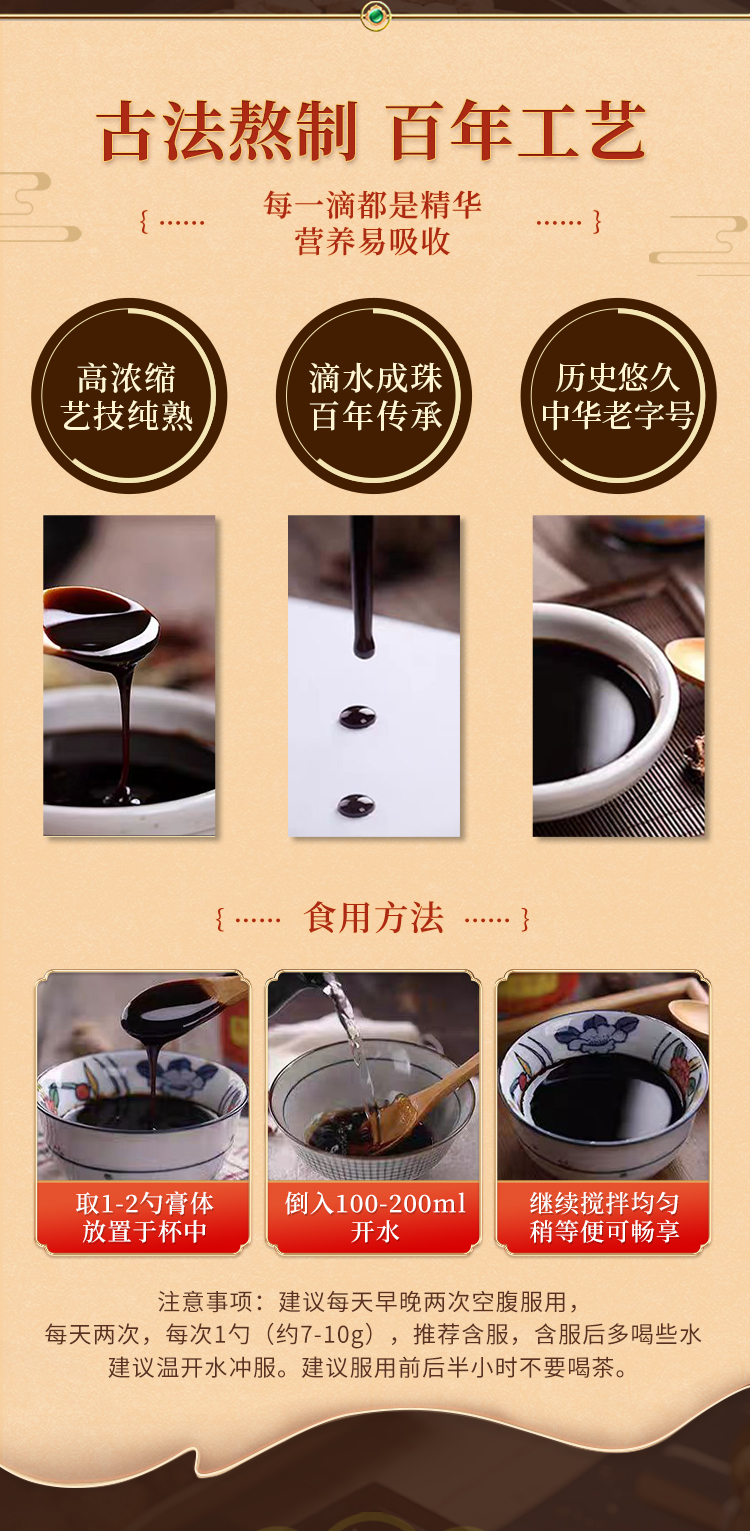 古法熬制 百年工艺

{ …… 每一滴都是精华 营养易吸收 …… }

高浓缩 艺技纯熟

滴水成珠 百年传承

历史悠久 中华老字号

{ …… 食用方法 …… }

取1-2勺膏体 放置于杯中

倒入100-200ml 开水

继续搅拌均匀 稍等便可畅享

注意事项：建议每天早晚两次空腹服用，
每天两次，每次1勺（约7-10g），推荐含服，含服后多喝些水
建议温开水冲服。建议服用前后半小时不要喝茶。