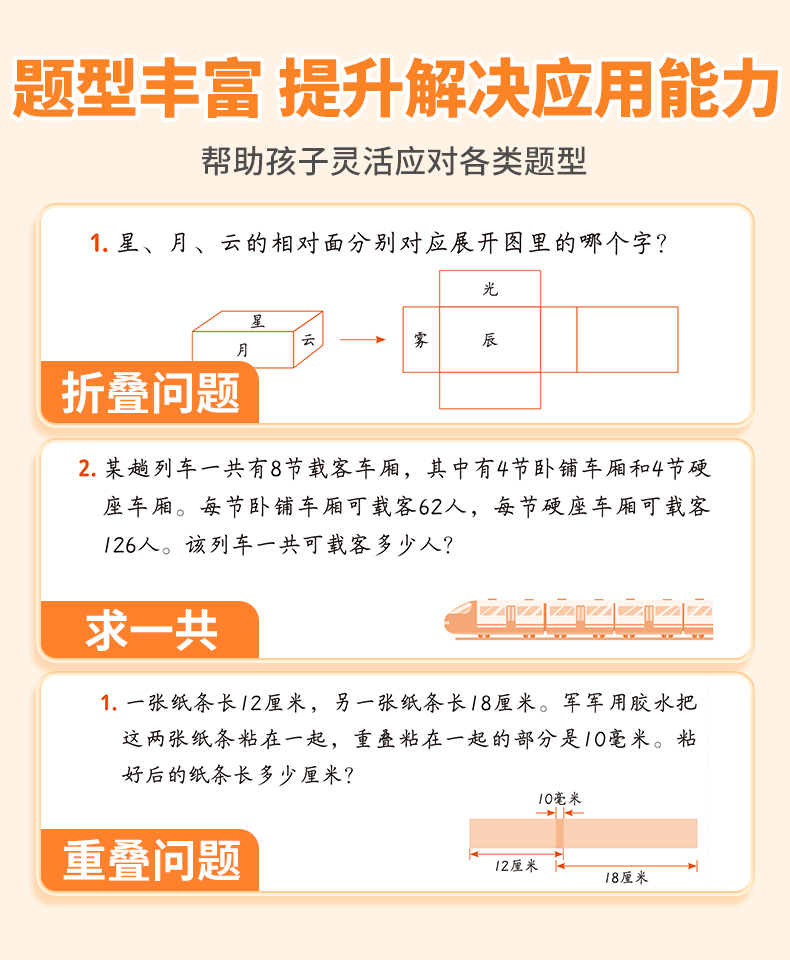 题型丰富 提升解决应用能力

帮助孩子灵活应对各类题型

1. 星、月、云的相对面分别对应展开图里的哪个字？

星
月
云

光
雾
辰

折叠问题

2. 某趟列车一共有8节载客车厢，其中有4节卧铺车厢和4节硬座车厢。每节卧铺车厢可载客62人，每节硬座车厢可载客126人。该列车一共可载客多少人？

求一共

1. 一张纸条长12厘米，另一张纸条长18厘米。军军用胶水把这两张纸条粘在一起，重叠粘在一起的部分是10毫米。粘好后的纸条长多少厘米？

10毫米
12厘米
18厘米

重叠问题