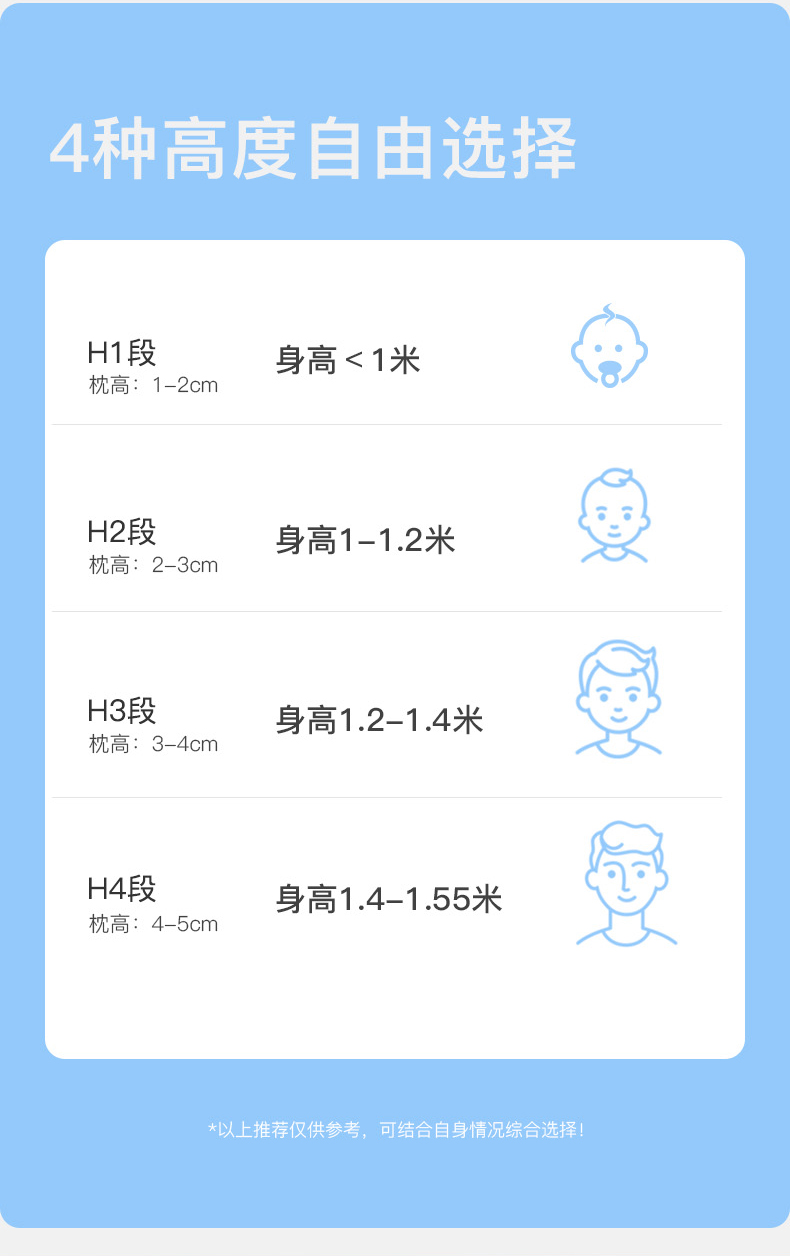 4种高度自由选择

H1段
枕高：1-2cm

身高＜1米

H2段
枕高：2-3cm

身高1-1.2米

H3段
枕高：3-4cm

身高1.2-1.4米

H4段
枕高：4-5cm

身高1.4-1.55米

*以上推荐仅供参考，可结合自身情况综合选择！