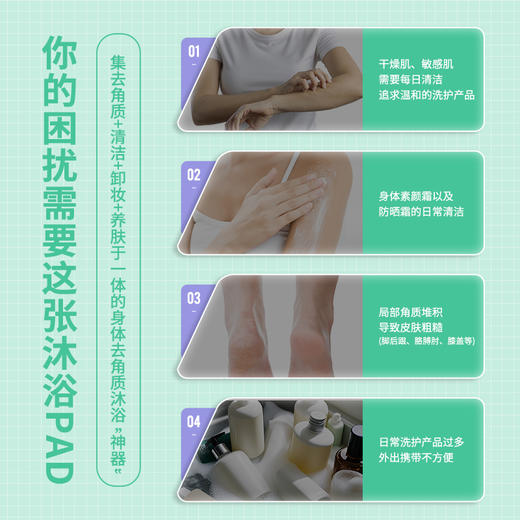 你的困扰需要这张沐浴PAD

集去角质+清洁+卸妆+养肤于一体的身体去角质沐浴"神器"

01
干燥肌、敏感肌
需要每日清洁
追求温和的洗护产品

02
身体素颜霜以及
防晒霜的日常清洁

03
局部角质堆积
导致皮肤粗糙
(脚后跟、胳膊肘、膝盖等)

04
日常洗护产品过多
外出携带不方便