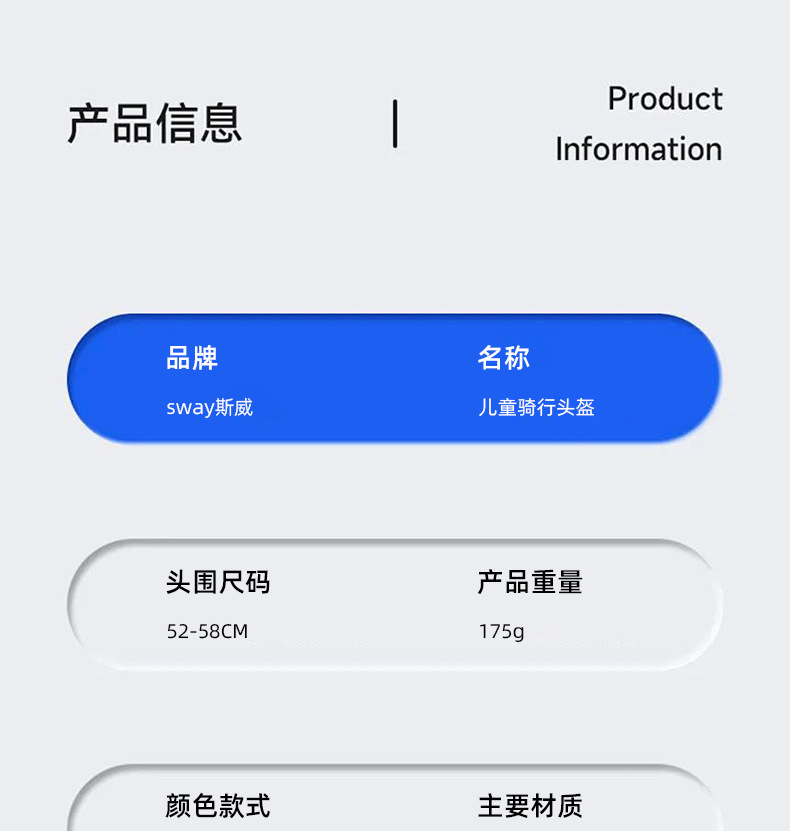 产品信息

Product Information

品牌
sway斯威

名称
儿童骑行头盔

头围尺码
52-58CM

产品重量
175g

颜色款式

主要材质