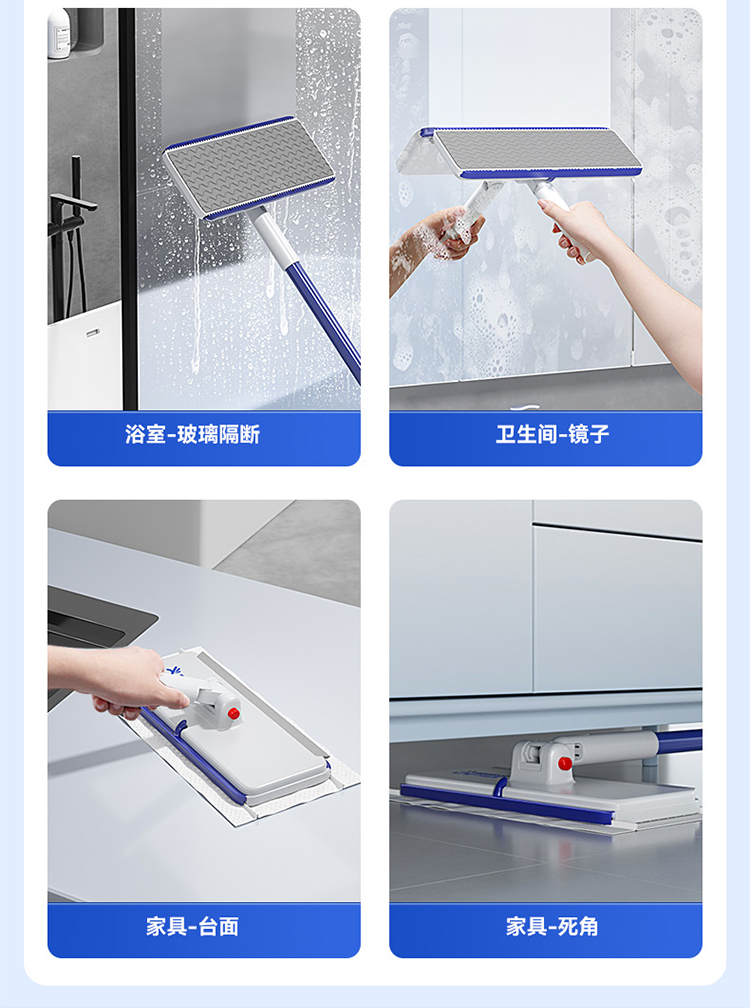 浴室-玻璃隔断

卫生间-镜子

家具-台面

家具-死角