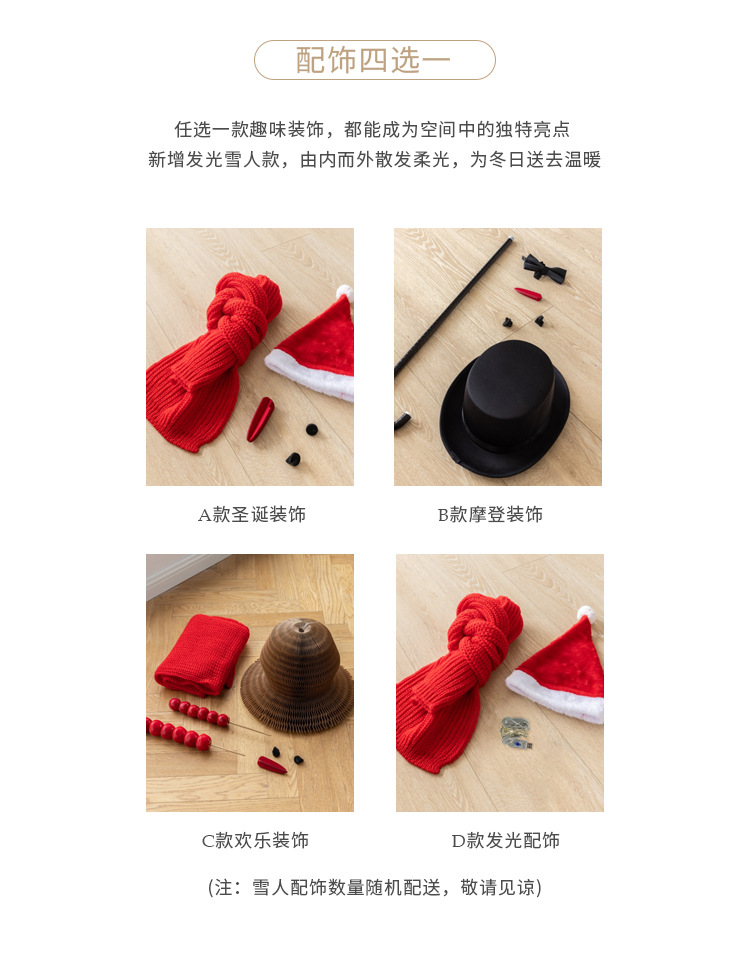 配饰四选一

任选一款趣味装饰，都能成为空间中的独特亮点
新增发光雪人款，由内而外散发柔光，为冬日送去温暖

A款圣诞装饰

B款摩登装饰

C款欢乐装饰

D款发光配饰

(注：雪人配饰数量随机配送，敬请见谅)