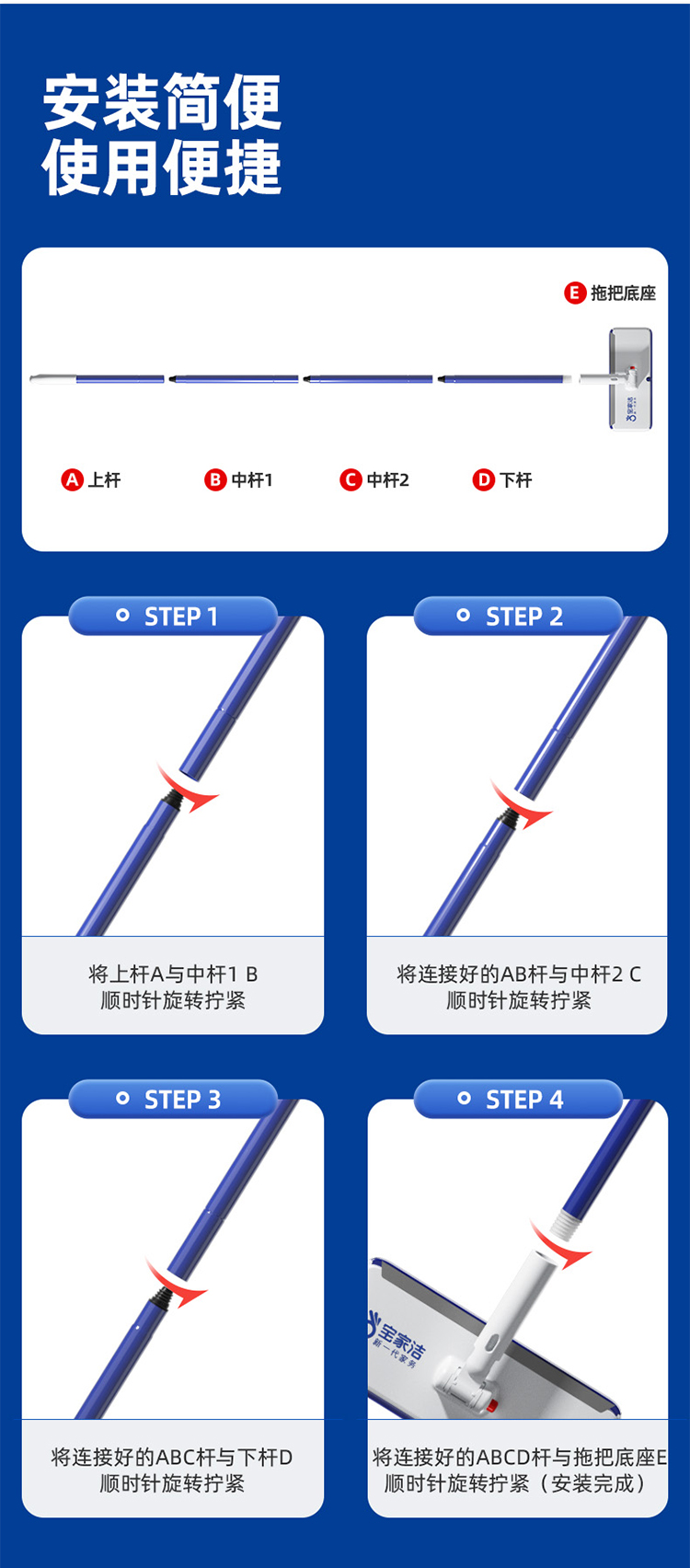 安装简便
使用便捷

E 拖把底座

A 上杆
B 中杆1
C 中杆2
D 下杆

STEP 1
将上杆A与中杆1 B
顺时针旋转拧紧

STEP 2
将连接好的AB杆与中杆2 C
顺时针旋转拧紧

STEP 3
将连接好的ABC杆与下杆D
顺时针旋转拧紧

STEP 4
宝家洁
新一代家务
将连接好的ABCD杆与拖把底座E
顺时针旋转拧紧（安装完成）