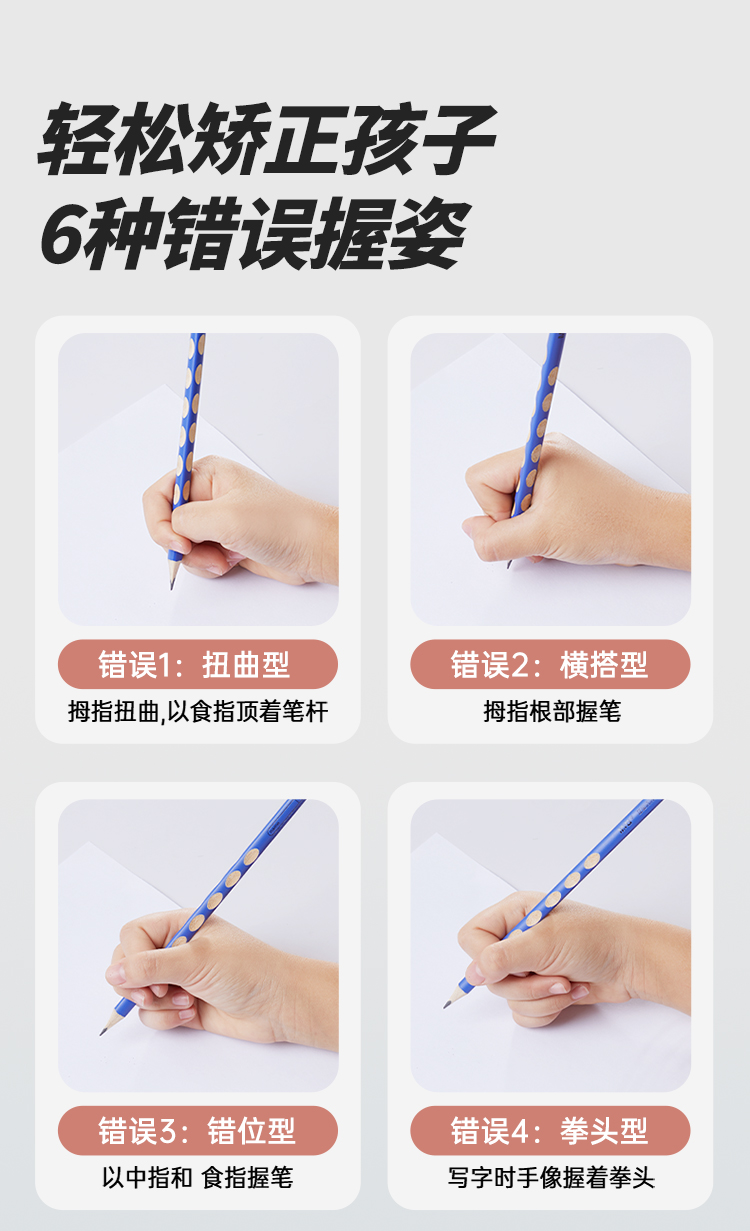 轻松矫正孩子
6种错误握姿

错误1：扭曲型
拇指扭曲,以食指顶着笔杆

错误2：横搭型
拇指根部握笔

错误3：错位型
以中指和 食指握笔

错误4：拳头型
写字时手像握着拳头