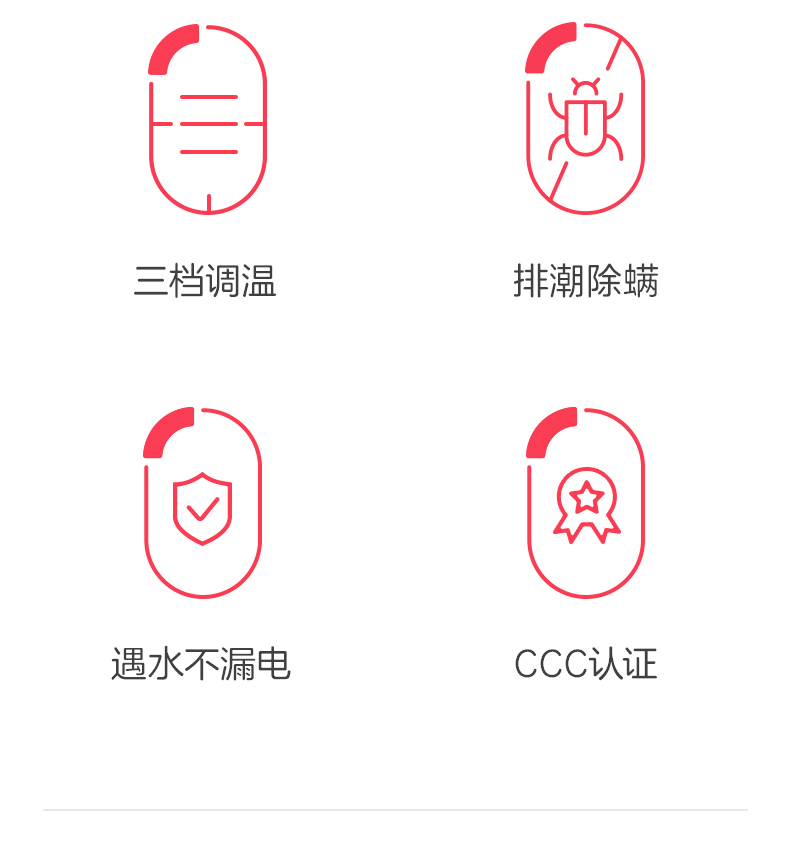 三档调温

排潮除螨

遇水不漏电

CCC认证