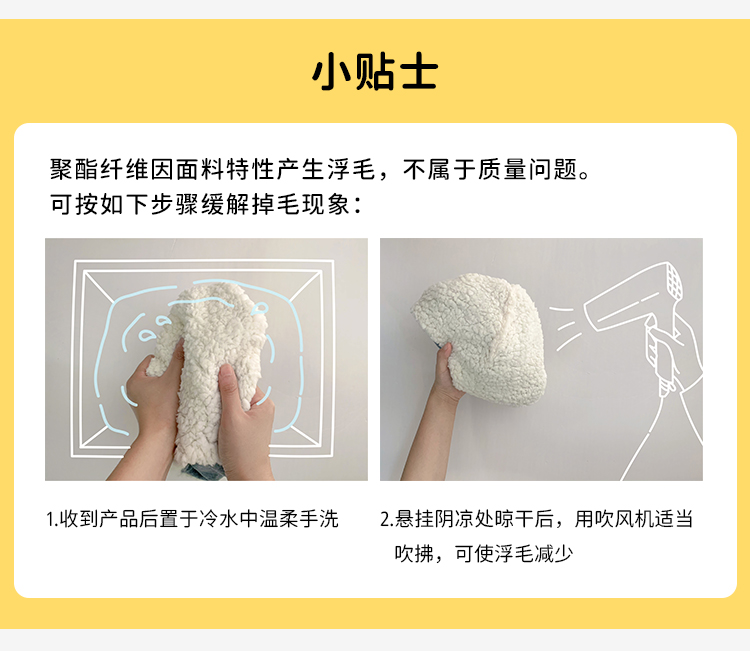 小贴士

聚酯纤维因面料特性产生浮毛，不属于质量问题。
可按如下步骤缓解掉毛现象：

1.收到产品后置于冷水中温柔手洗

2.悬挂阴凉处晾干后，用吹风机适当吹拂，可使浮毛减少