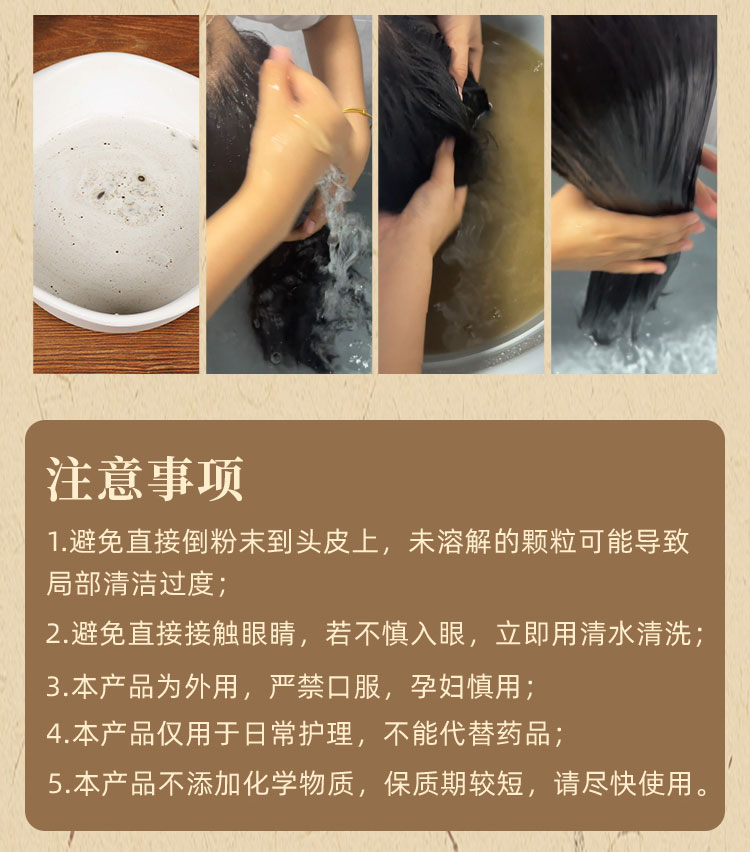 注意事项

1.避免直接倒粉末到头皮上，未溶解的颗粒可能导致局部清洁过度；

2.避免直接接触眼睛，若不慎入眼，立即用清水清洗；

3.本产品为外用，严禁口服，孕妇慎用；

4.本产品仅用于日常护理，不能代替药品；

5.本产品不添加化学物质，保质期较短，请尽快使用。