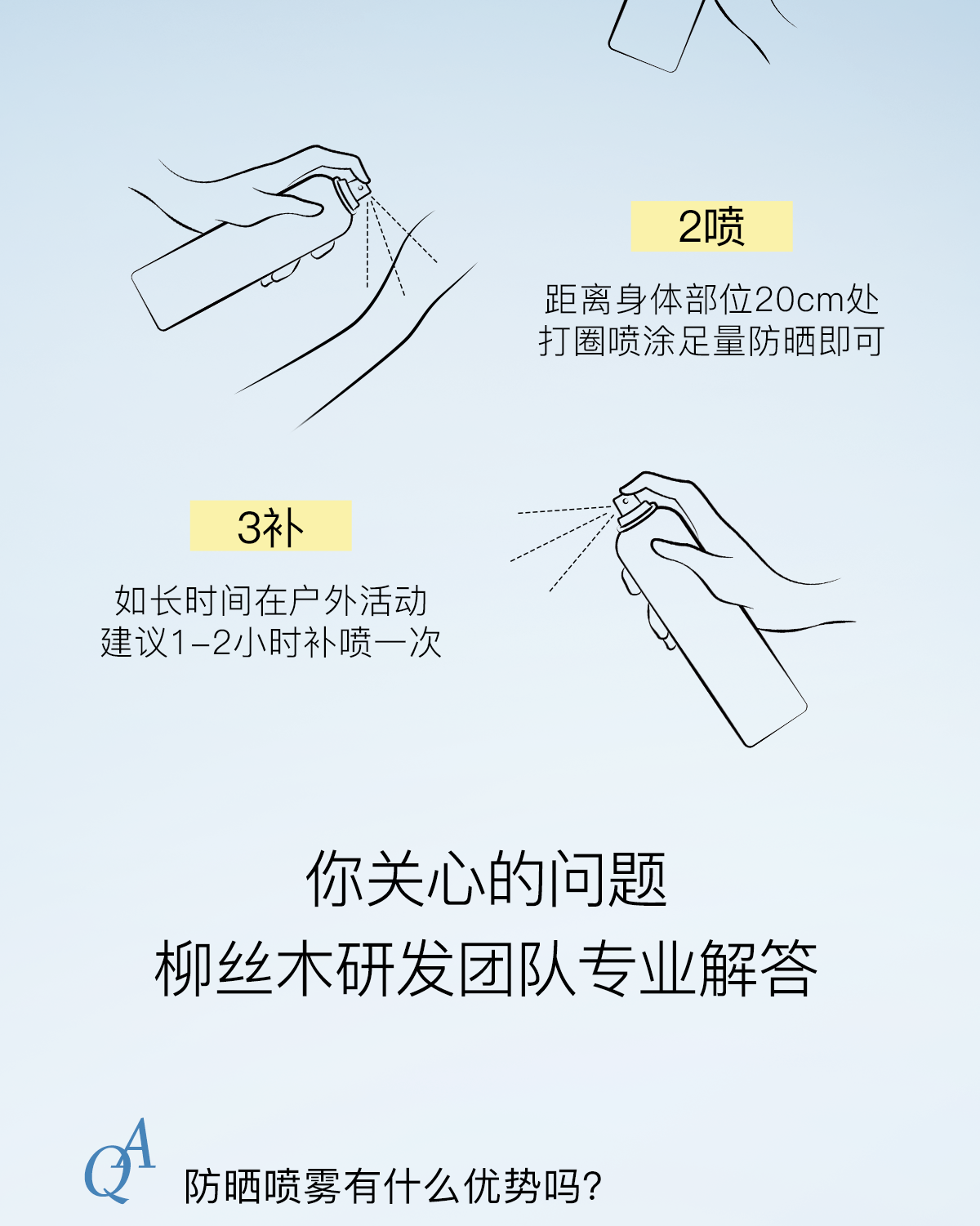 2喷

距离身体部位20cm处
打圈喷涂足量防晒即可

3补

如长时间在户外活动
建议1-2小时补喷一次

你关心的问题
柳丝木研发团队专业解答

QA

防晒喷雾有什么优势吗？