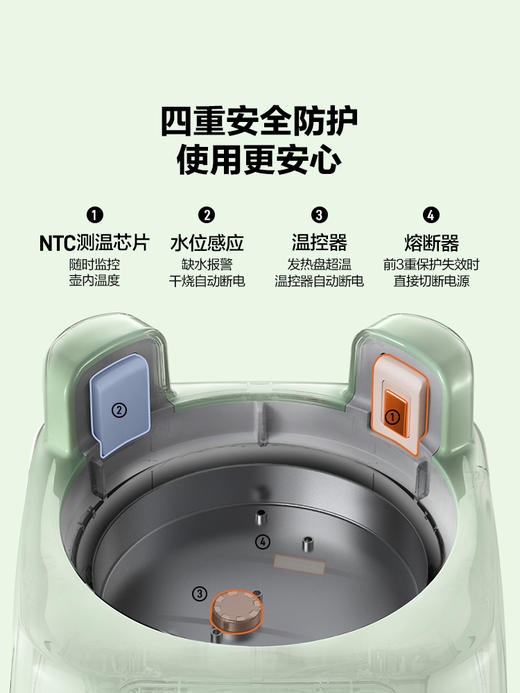 四重安全防护
使用更安心

❶
NTC测温芯片
随时监控
壶内温度

❷
水位感应
缺水报警
干烧自动断电

❸
温控器
发热盘超温
温控器自动断电

❹
熔断器
前3重保护失效时
直接切断电源

②

①

④

③