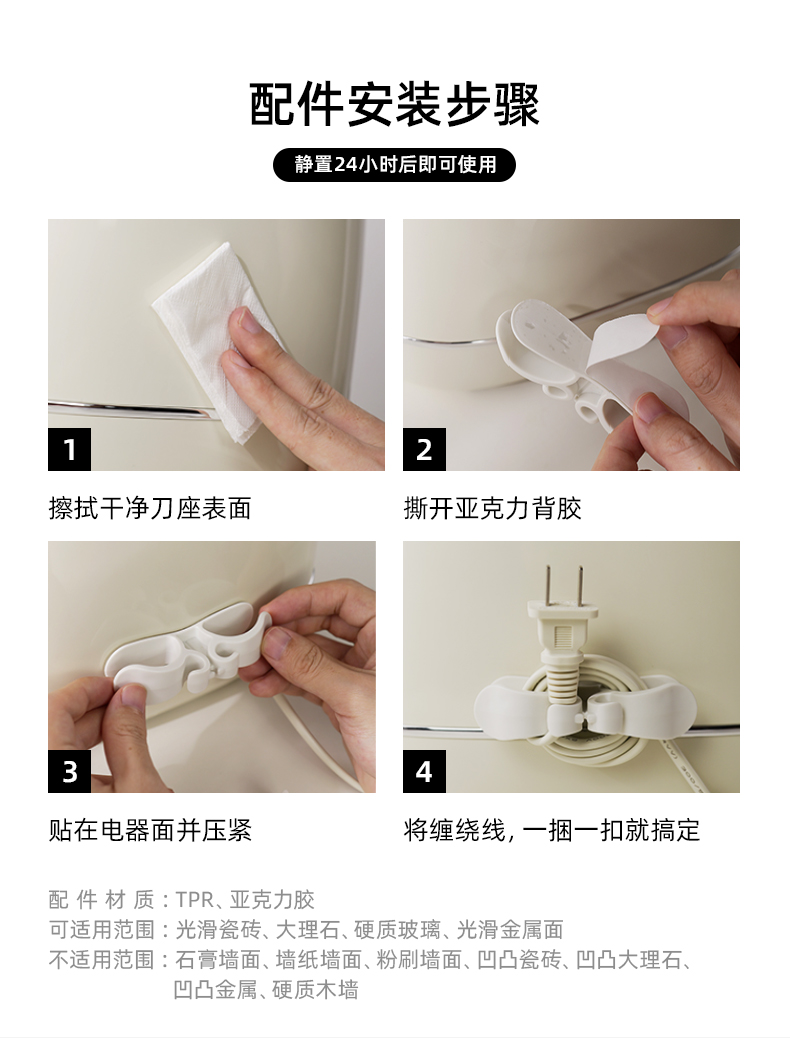 配件安装步骤

静置24小时后即可使用

1

擦拭干净刀座表面

2

撕开亚克力背胶

3

贴在电器面并压紧

4

将缠绕线, 一捆一扣就搞定

配 件 材 质：TPR、亚克力胶
可适用范围：光滑瓷砖、大理石、硬质玻璃、光滑金属面
不适用范围：石膏墙面、墙纸墙面、粉刷墙面、凹凸瓷砖、凹凸大理石、凹凸金属、硬质木墙