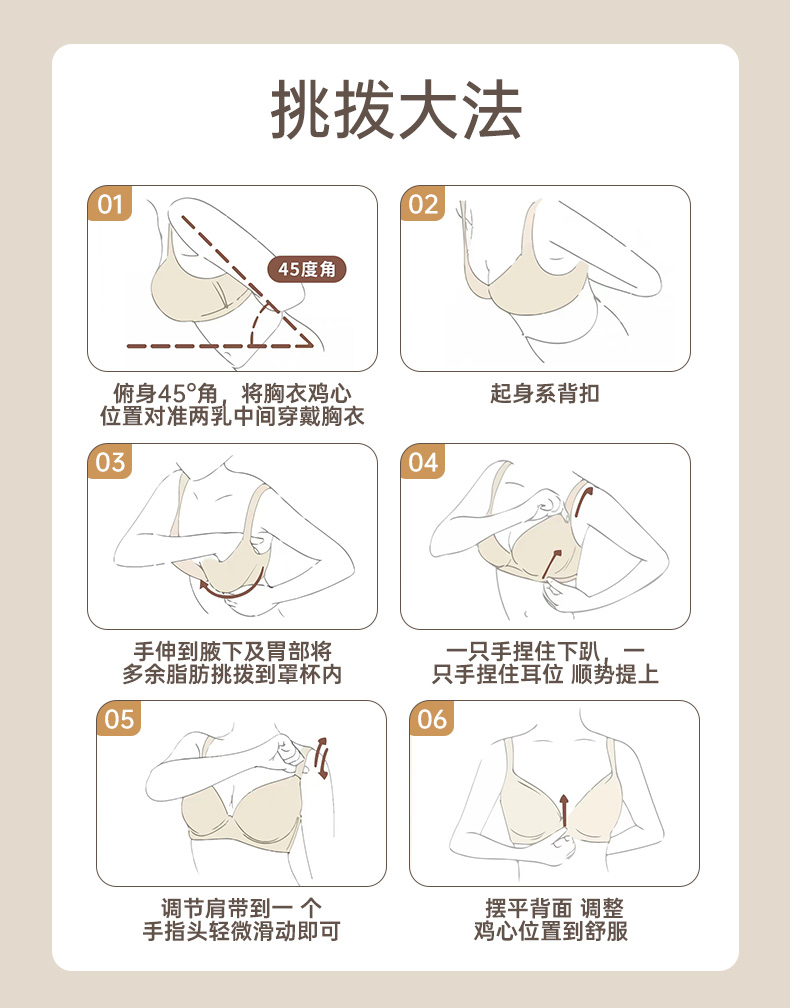 挑拨大法

01

45度角

俯身45°角，将胸衣鸡心位置对准两乳中间穿戴胸衣

02

起身系背扣

03

手伸到腋下及胃部将多余脂肪挑拨到罩杯内

04

一只手捏住下趴，一只手捏住耳位 顺势提上

05

调节肩带到一 个手指头轻微滑动即可

06

摆平背面 调整鸡心位置到舒服