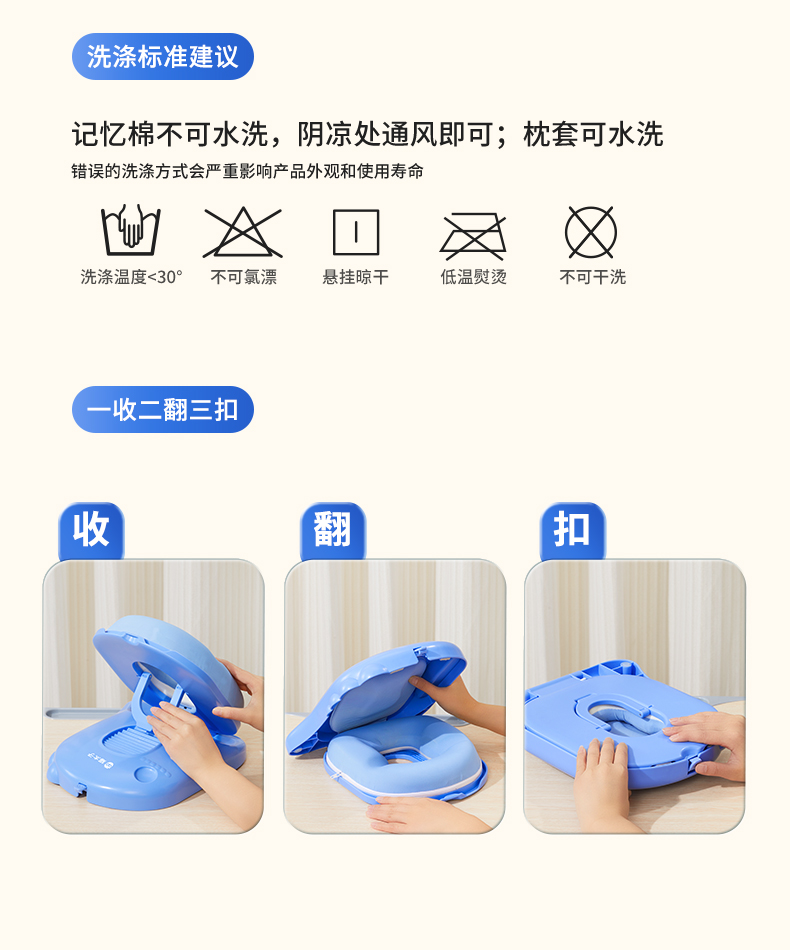 洗涤标准建议

记忆棉不可水洗，阴凉处通风即可；枕套可水洗

错误的洗涤方式会严重影响产品外观和使用寿命

洗涤温度<30°

不可氯漂

悬挂晾干

低温熨烫

不可干洗

一收二翻三扣

收

翻

扣