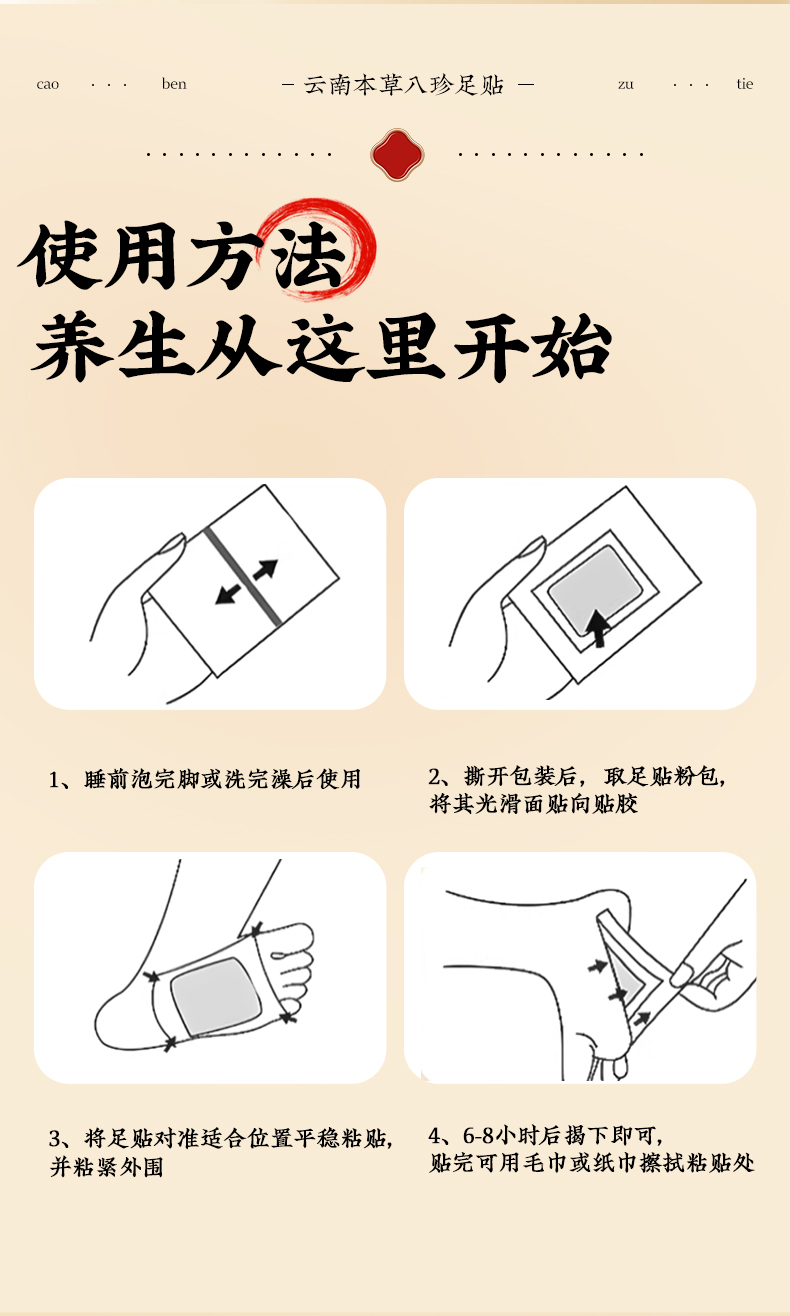 cao · · · ben — 云南本草八珍足贴 — zu · · · tie

使用方法
养生从这里开始

1、睡前泡完脚或洗完澡后使用

2、撕开包装后，取足贴粉包，将其光滑面贴向贴胶

3、将足贴对准适合位置平稳粘贴，并粘紧外围

4、6-8小时后揭下即可，贴完可用毛巾或纸巾擦拭粘贴处