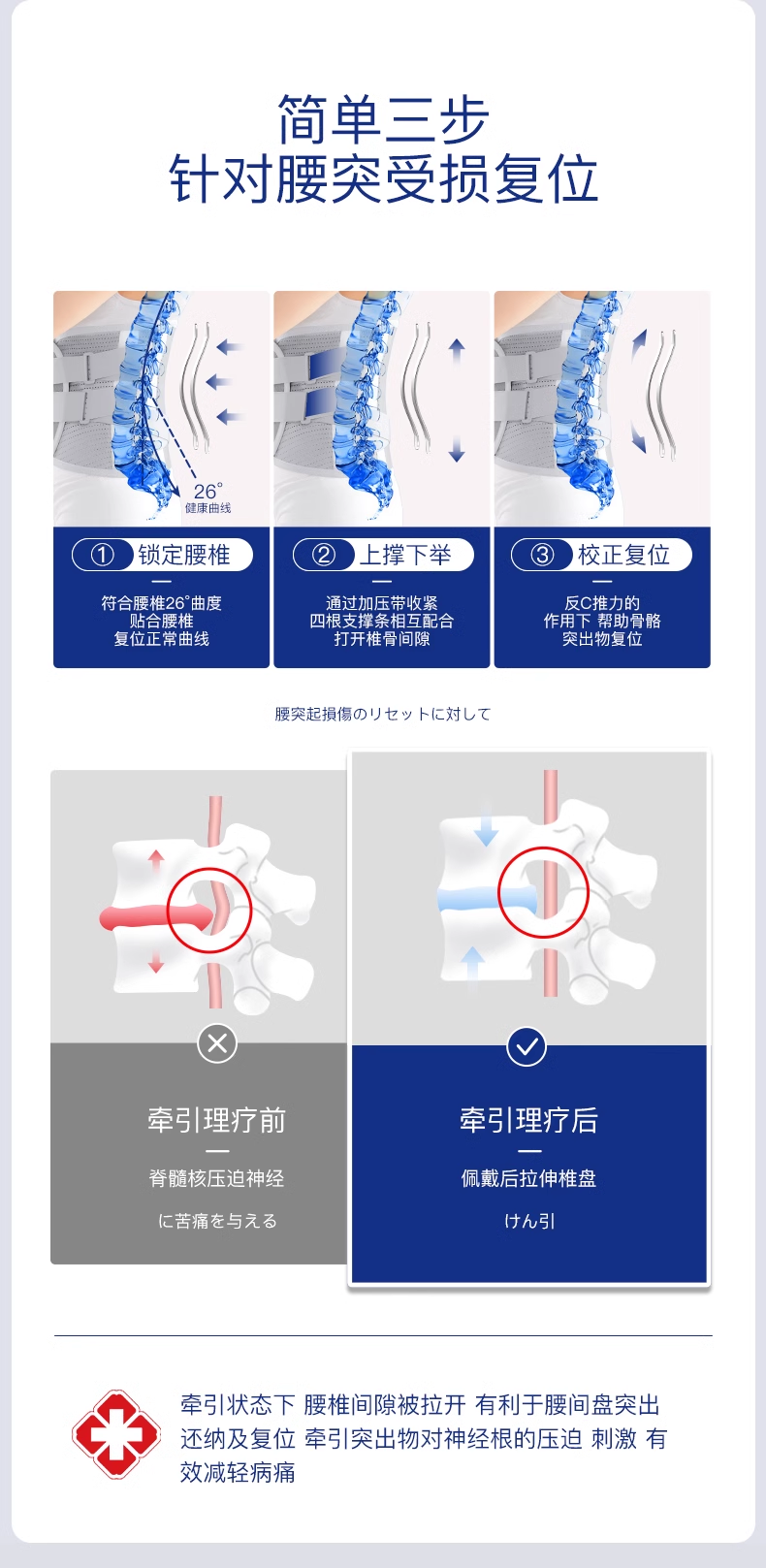 简单三步
针对腰突受损复位

26°
健康曲线

① 锁定腰椎
—
符合腰椎26°曲度
贴合腰椎
复位正常曲线

② 上撑下举
—
通过加压带收紧
四根支撑条相互配合
打开椎骨间隙

③ 校正复位
—
反C推力的
作用下 帮助骨骼
突出物复位

腰突起損傷のリセットに対して

牵引理疗前
—
脊髓核压迫神经
に苦痛を与える

牵引理疗后
—
佩戴后拉伸椎盘
けん引

牵引状态下 腰椎间隙被拉开 有利于腰间盘突出还纳及复位 牵引突出物对神经根的压迫 刺激 有效减轻病痛