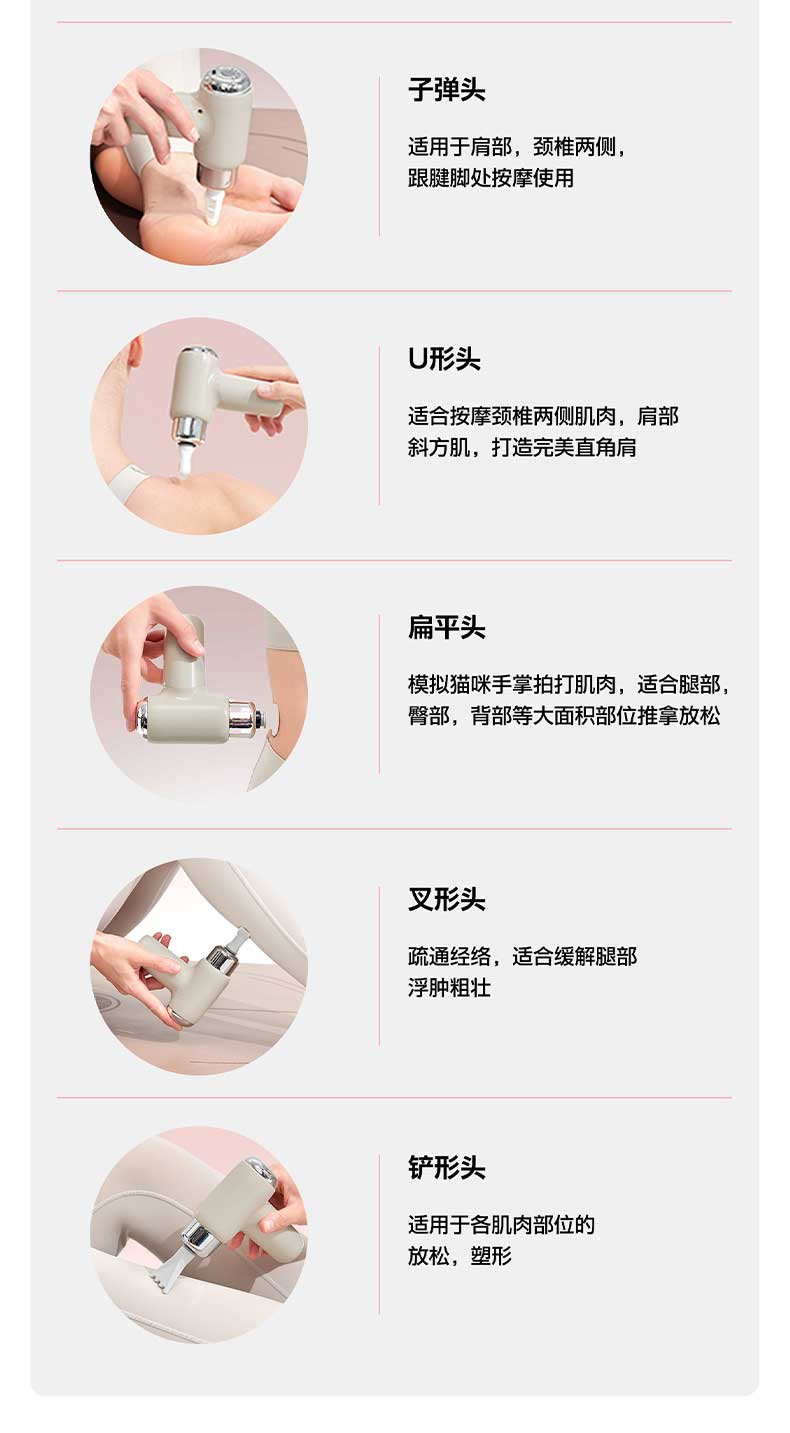 子弹头

适用于肩部，颈椎两侧，跟腱脚处按摩使用

U形头

适合按摩颈椎两侧肌肉，肩部斜方肌，打造完美直角肩

扁平头

模拟猫咪手掌拍打肌肉，适合腿部，臀部，背部等大面积部位推拿放松

叉形头

疏通经络，适合缓解腿部浮肿粗壮

铲形头

适用于各肌肉部位的放松，塑形