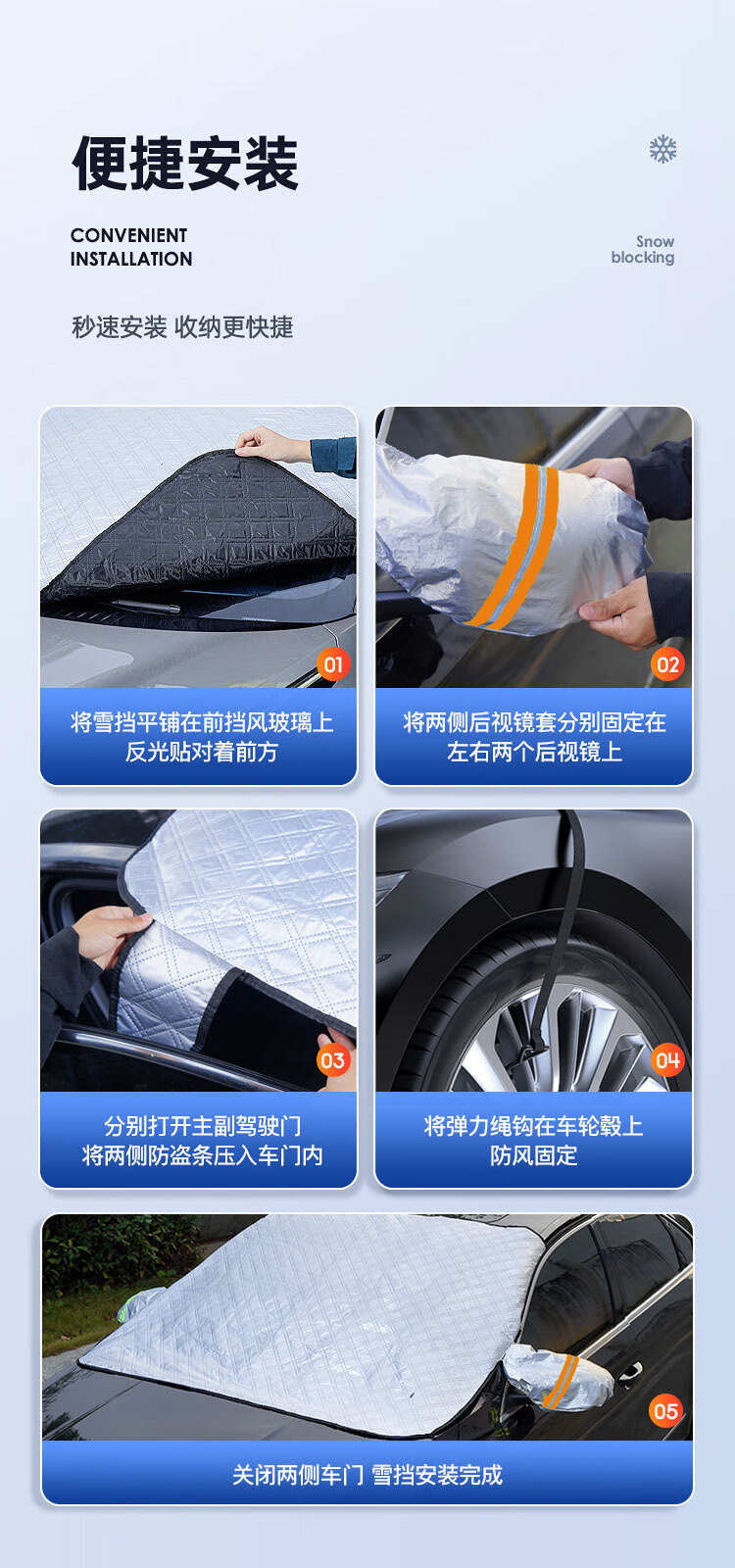 便捷安装

CONVENIENT
INSTALLATION

Snow
blocking

秒速安装 收纳更快捷

01
将雪挡平铺在前挡风玻璃上
反光贴对着前方

02
将两侧后视镜套分别固定在
左右两个后视镜上

03
分别打开主副驾驶门
将两侧防盗条压入车门内

04
将弹力绳钩在车轮毂上
防风固定

05
关闭两侧车门 雪挡安装完成