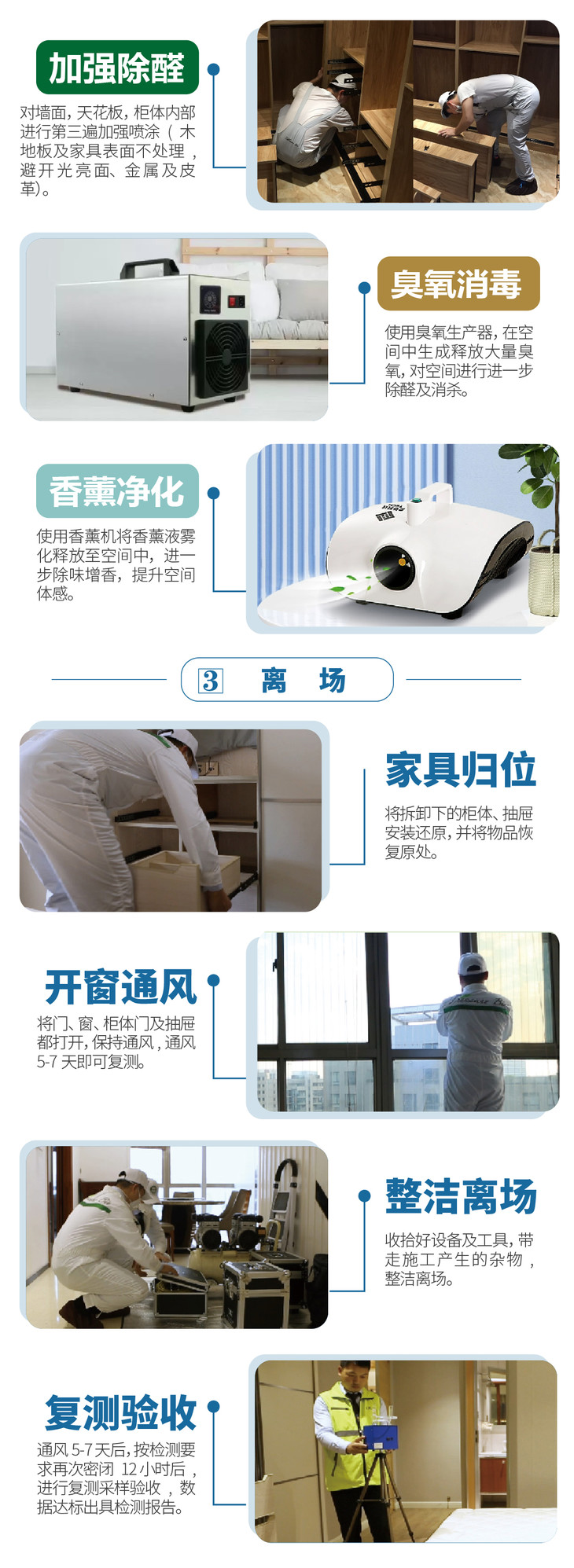 加强除醛

对墙面，天花板，柜体内部进行第三遍加强喷涂（木地板及家具表面不处理，避开光亮面、金属及皮革）。

臭氧消毒

使用臭氧生产器，在空间中生成释放大量臭氧，对空间进行进一步除醛及消杀。

香薰净化

使用香薰机将香薰液雾化释放至空间中，进一步除味增香，提升空间体感。

3 离 场

家具归位

将拆卸下的柜体、抽屉安装还原，并将物品恢复原处。

开窗通风

将门、窗、柜体门及抽屉都打开，保持通风，通风5-7天即可复测。

整洁离场

收拾好设备及工具，带走施工产生的杂物，整洁离场。

复测验收

通风5-7天后，按检测要求再次密闭12小时后，进行复测采样验收，数据达标出具检测报告。