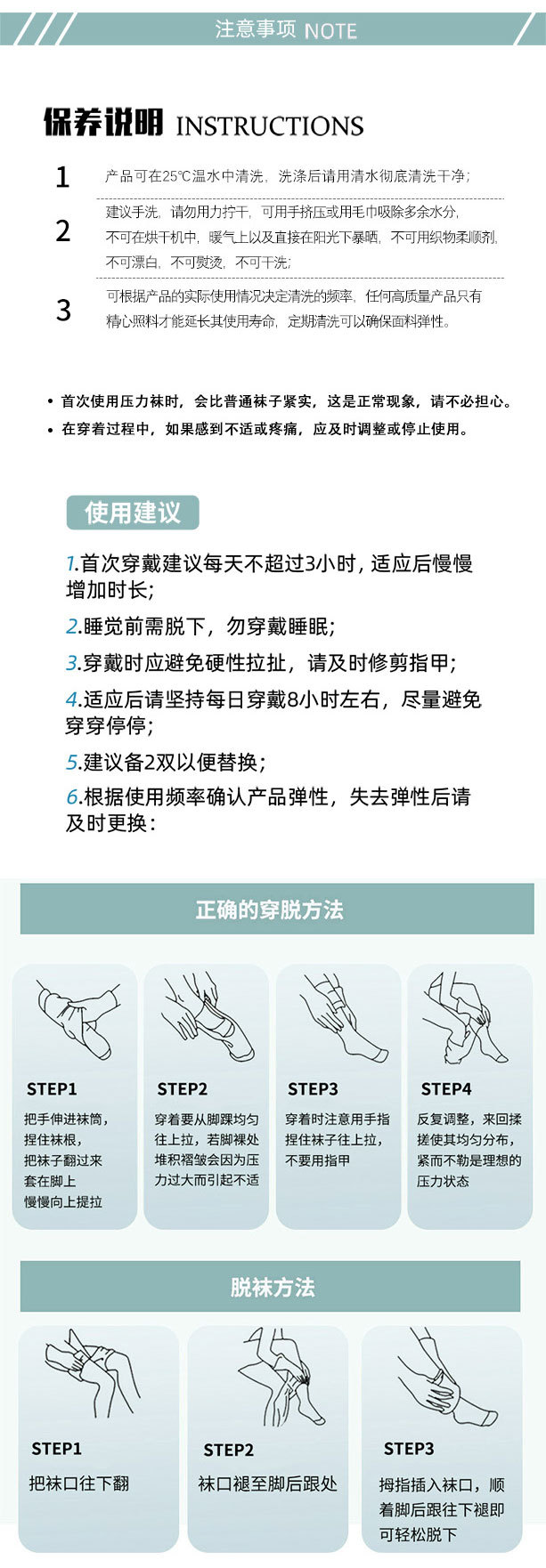 注意事项 NOTE

保养说明 INSTRUCTIONS

1 产品可在25℃温水中清洗，洗涤后请用清水彻底清洗干净；

2 建议手洗，请勿用力拧干，可用手挤压或用毛巾吸除多余水分，不可在烘干机中，暖气上以及直接在阳光下暴晒，不可用织物柔顺剂，不可漂白，不可熨烫，不可干洗；

3 可根据产品的实际使用情况决定清洗的频率，任何高质量产品只有精心照料才能延长其使用寿命，定期清洗可以确保面料弹性。

• 首次使用压力袜时，会比普通袜子紧实，这是正常现象，请不必担心。
• 在穿着过程中，如果感到不适或疼痛，应及时调整或停止使用。

使用建议

1.首次穿戴建议每天不超过3小时，适应后慢慢增加时长；

2.睡觉前需脱下，勿穿戴睡眠；

3.穿戴时应避免硬性拉扯，请及时修剪指甲；

4.适应后请坚持每日穿戴8小时左右，尽量避免穿穿停停；

5.建议备2双以便替换；

6.根据使用频率确认产品弹性，失去弹性后请及时更换：

正确的穿脱方法

STEP1
把手伸进袜筒，捏住袜根，把袜子翻过来套在脚上慢慢向上提拉

STEP2
穿着要从脚踝均匀往上拉，若脚裸处堆积褶皱会因为压力过大而引起不适

STEP3
穿着时注意用手指捏住袜子往上拉，不要用指甲

STEP4
反复调整，来回揉搓使其均匀分布，紧而不勒是理想的压力状态

脱袜方法

STEP1
把袜口往下翻

STEP2
袜口褪至脚后跟处

STEP3
拇指插入袜口，顺着脚后跟往下褪即可轻松脱下