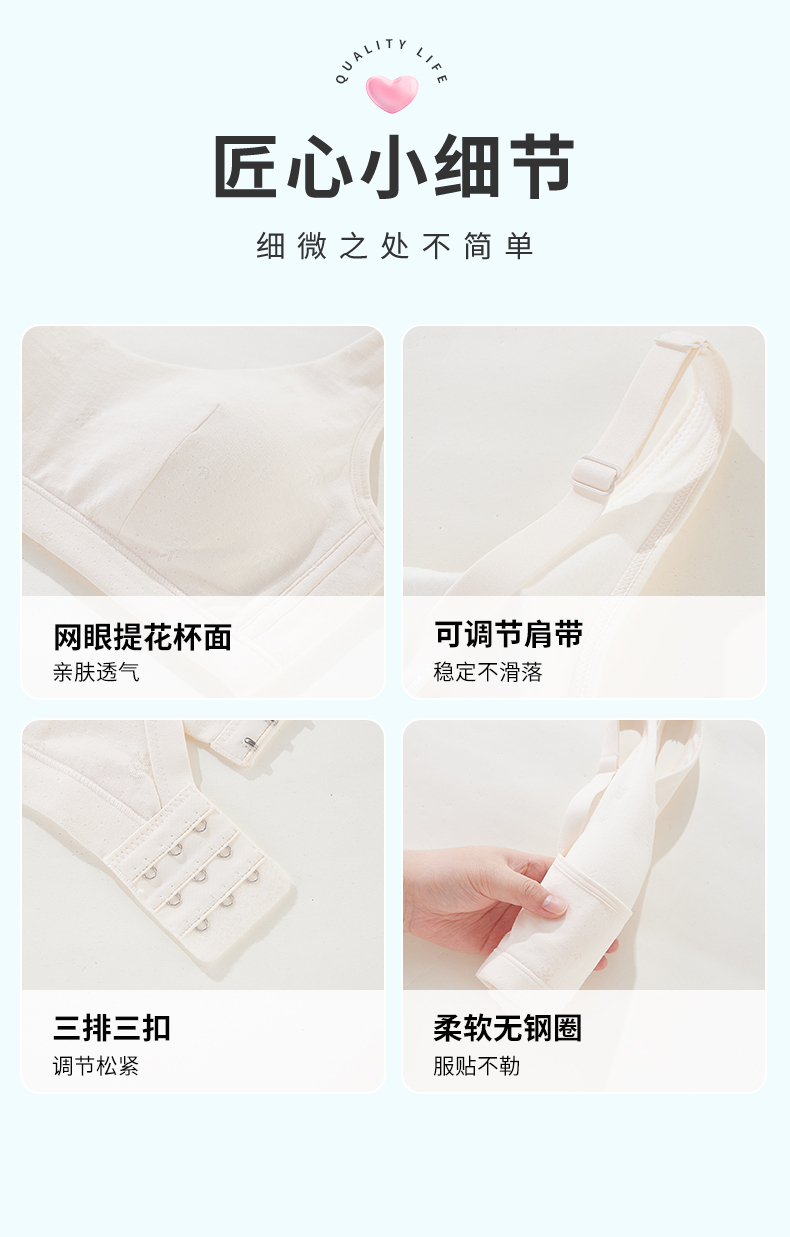 QUALITY LIFE

匠心小细节

细微之处不简单

网眼提花杯面
亲肤透气

可调节肩带
稳定不滑落

三排三扣
调节松紧

柔软无钢圈
服贴不勒