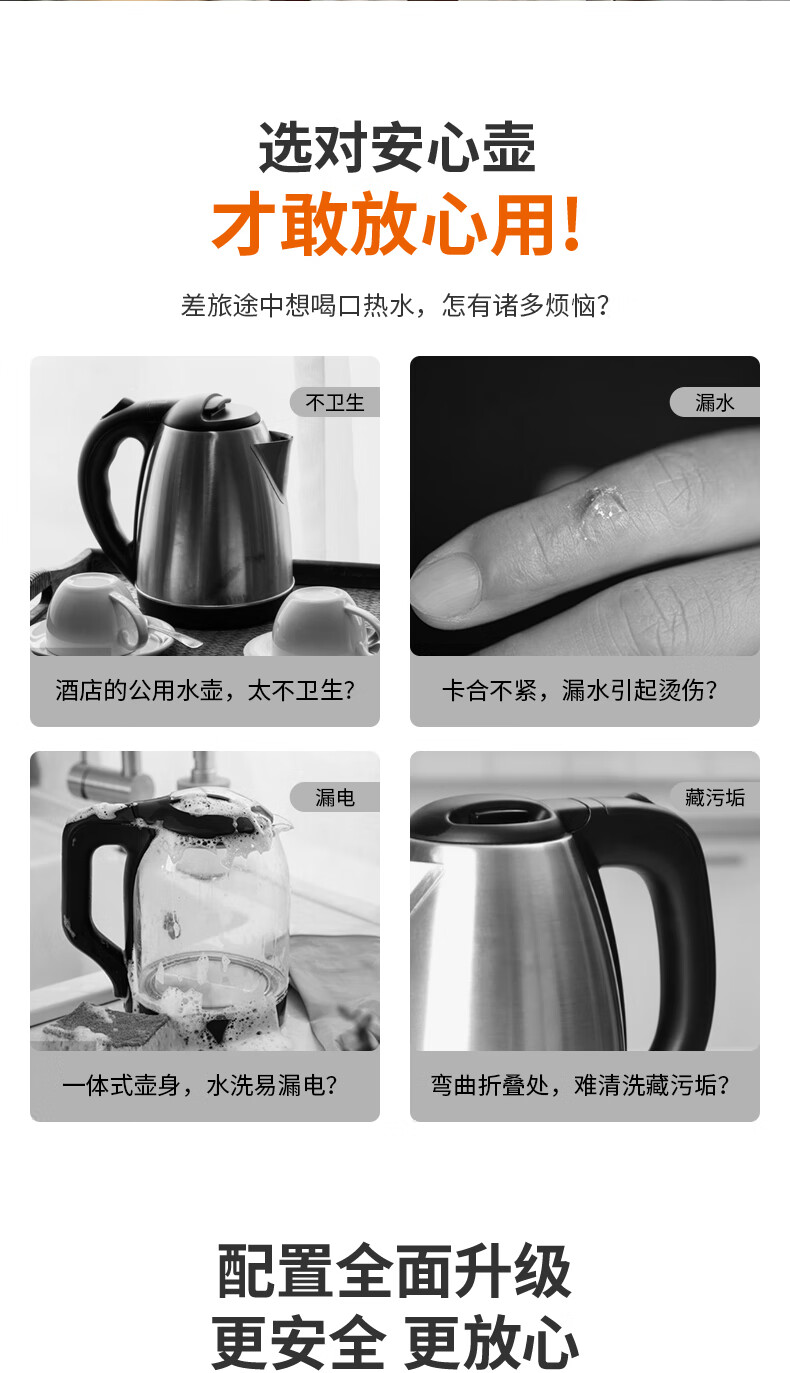 选对安心壶
才敢放心用!

差旅途中想喝口热水，怎有诸多烦恼？

不卫生

酒店的公用水壶，太不卫生？

漏水

卡合不紧，漏水引起烫伤？

漏电

一体式壶身，水洗易漏电？

藏污垢

弯曲折叠处，难清洗藏污垢？

配置全面升级
更安全 更放心