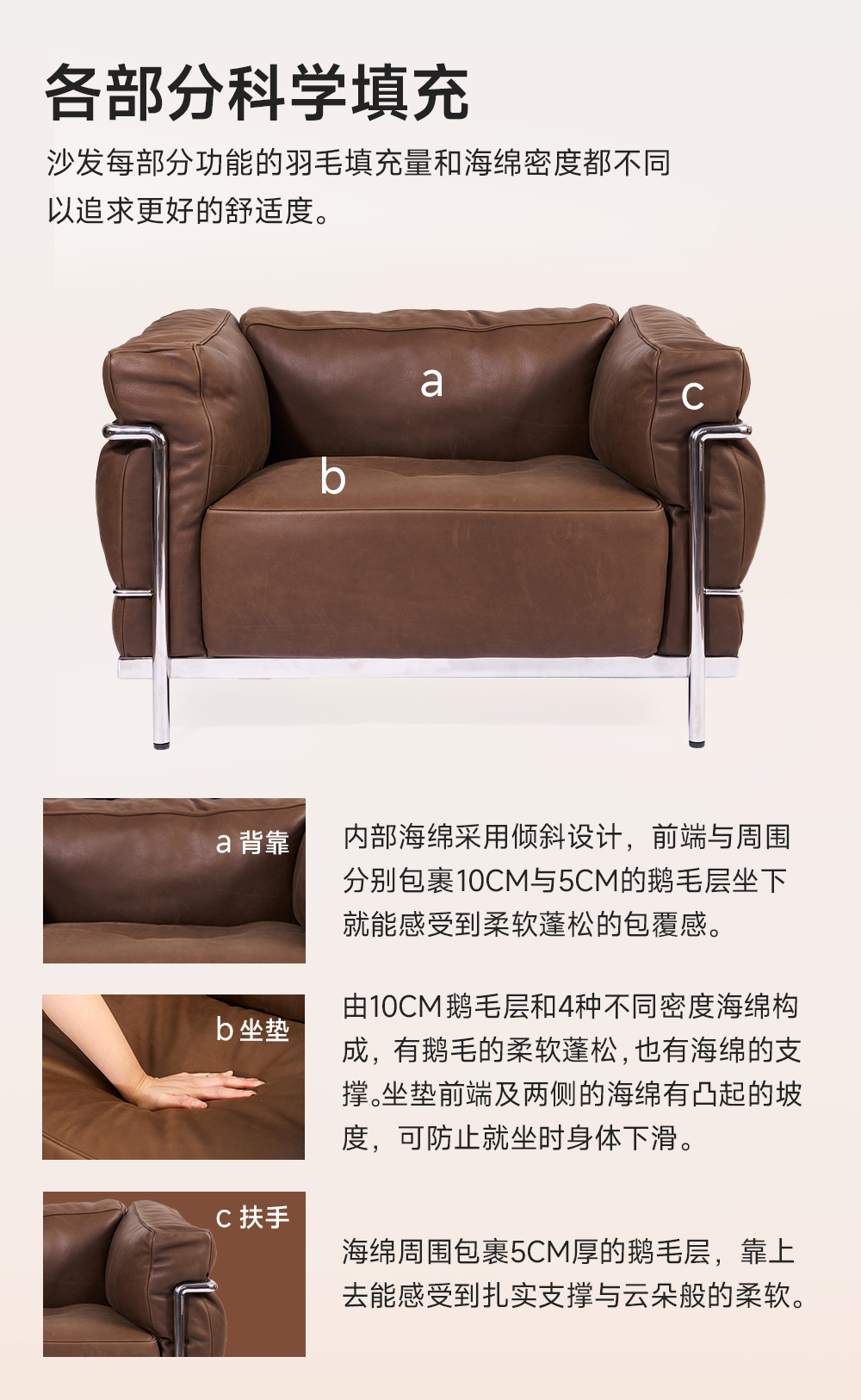 各部分科学填充

沙发每部分功能的羽毛填充量和海绵密度都不同以追求更好的舒适度。

a

c

b

a 背靠

内部海绵采用倾斜设计，前端与周围分别包裹10CM与5CM的鹅毛层坐下就能感受到柔软蓬松的包覆感。

b 坐垫

由10CM鹅毛层和4种不同密度海绵构成，有鹅毛的柔软蓬松，也有海绵的支撑。坐垫前端及两侧的海绵有凸起的坡度，可防止就坐时身体下滑。

c 扶手

海绵周围包裹5CM厚的鹅毛层，靠上去能感受到扎实支撑与云朵般的柔软。