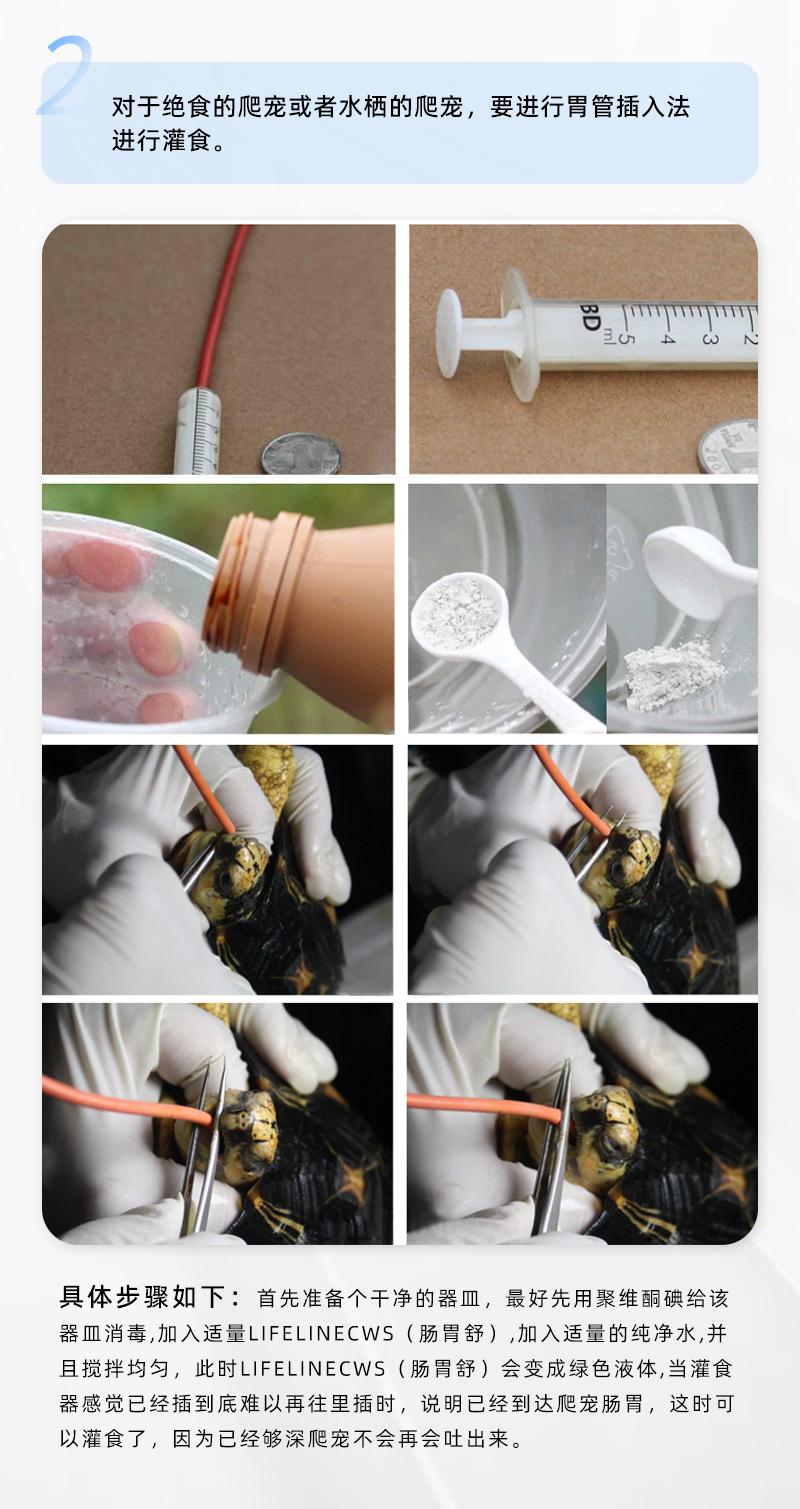 2

对于绝食的爬宠或者水栖的爬宠，要进行胃管插入法进行灌食。

BD ml 5 4 3 2

具体步骤如下：首先准备个干净的器皿，最好先用聚维酮碘给该器皿消毒,加入适量LIFELINECWS（肠胃舒）,加入适量的纯净水,并且搅拌均匀，此时LIFELINECWS（肠胃舒）会变成绿色液体,当灌食器感觉已经插到底难以再往里插时，说明已经到达爬宠肠胃，这时可以灌食了，因为已经够深爬宠不会再会吐出来。