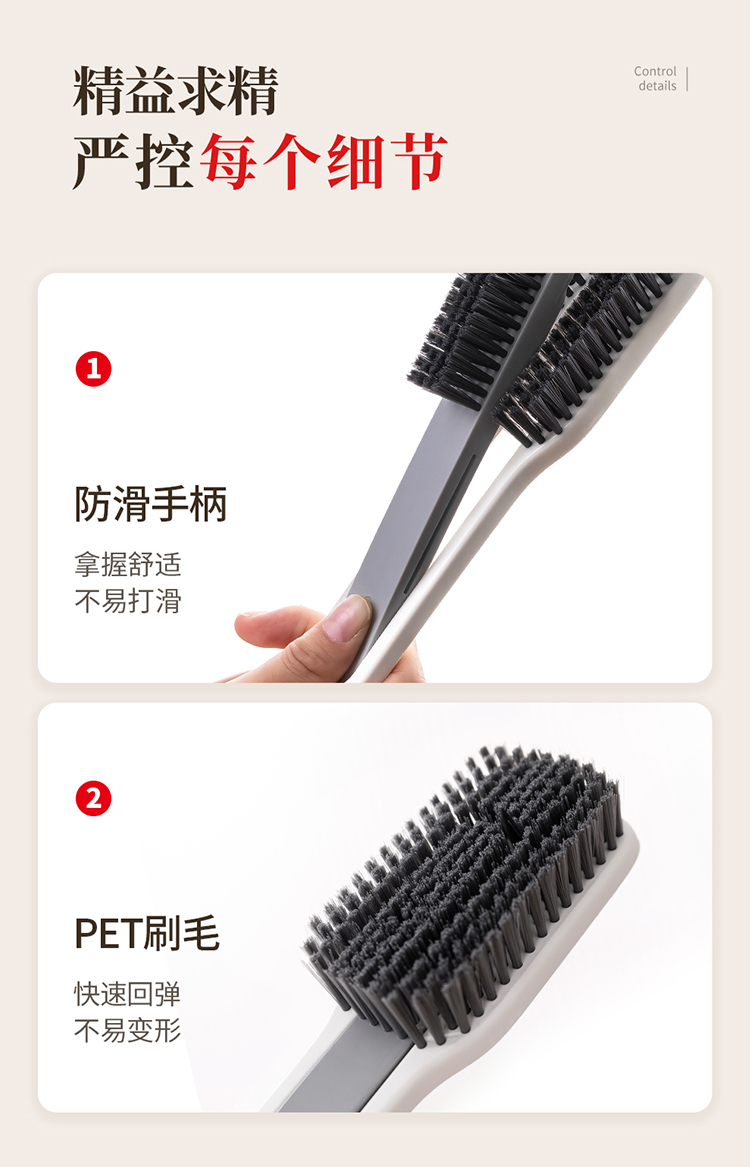 精益求精
严控每个细节

Control details

1

防滑手柄

拿握舒适
不易打滑

2

PET刷毛

快速回弹
不易变形