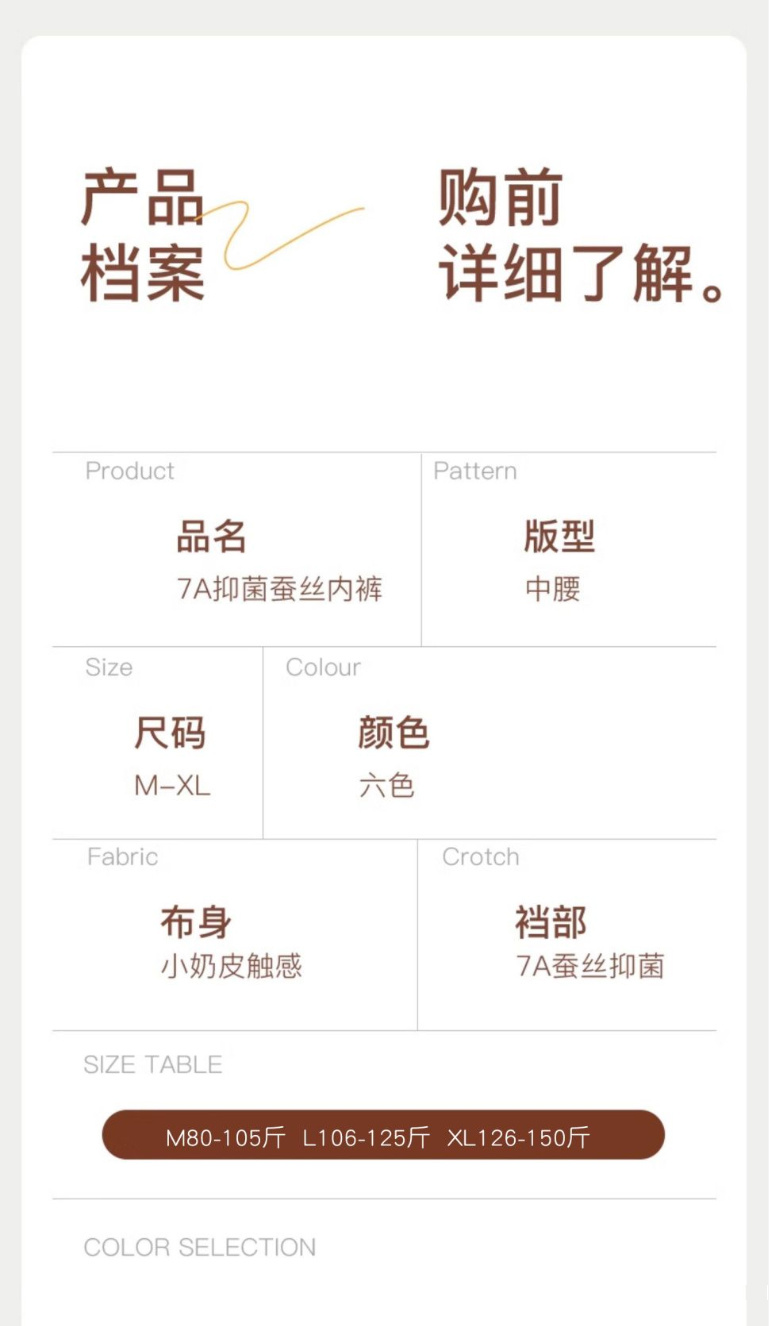 产品
档案

购前
详细了解。

Product
品名
7A抑菌蚕丝内裤

Pattern
版型
中腰

Size
尺码
M-XL

Colour
颜色
六色

Fabric
布身
小奶皮触感

Crotch
裆部
7A蚕丝抑菌

SIZE TABLE

M80-105斤 L106-125斤 XL126-150斤

COLOR SELECTION