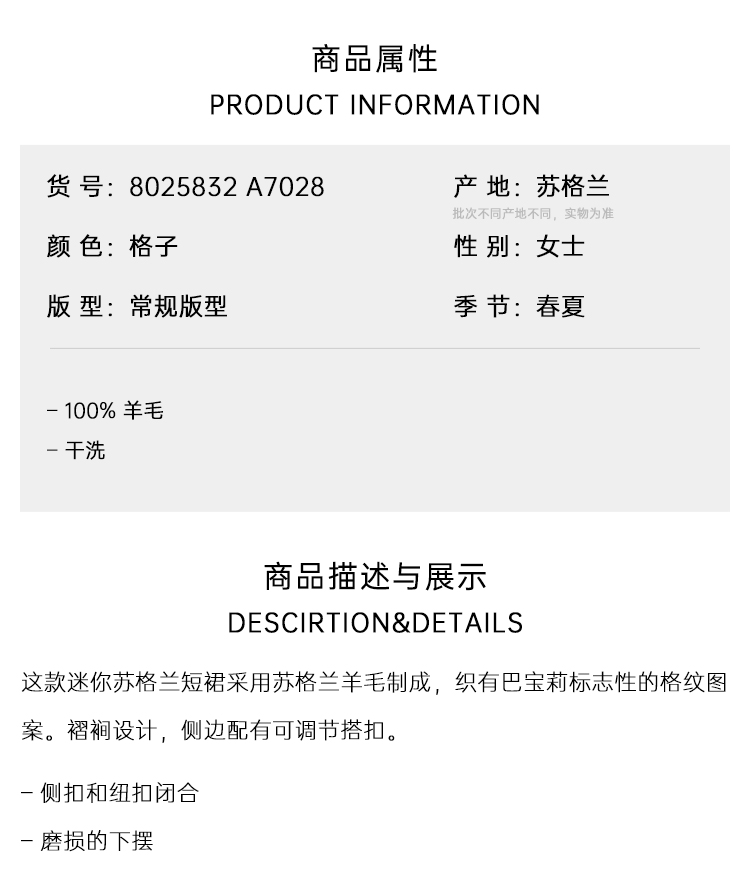 商品属性
PRODUCT INFORMATION

货 号: 8025832 A7028
颜 色: 格子
版 型: 常规版型

产 地: 苏格兰
批次不同产地不同，实物为准
性 别: 女士
季 节: 春夏

- 100% 羊毛
- 干洗

商品描述与展示
DESCIRTION&DETAILS

这款迷你苏格兰短裙采用苏格兰羊毛制成，织有巴宝莉标志性的格纹图案。褶裥设计，侧边配有可调节搭扣。

- 侧扣和纽扣闭合

- 磨损的下摆