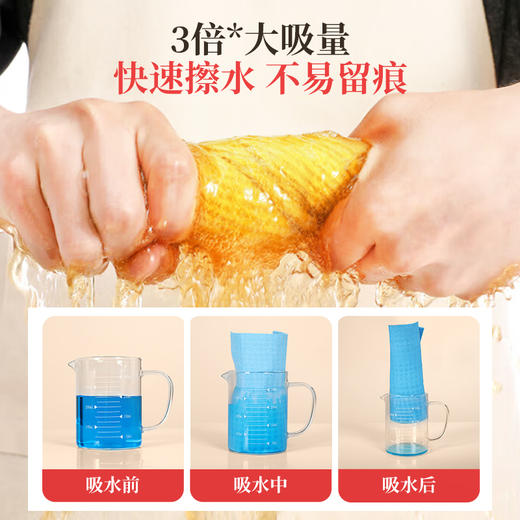 3倍*大吸量
快速擦水 不易留痕

吸水前

吸水中

吸水后