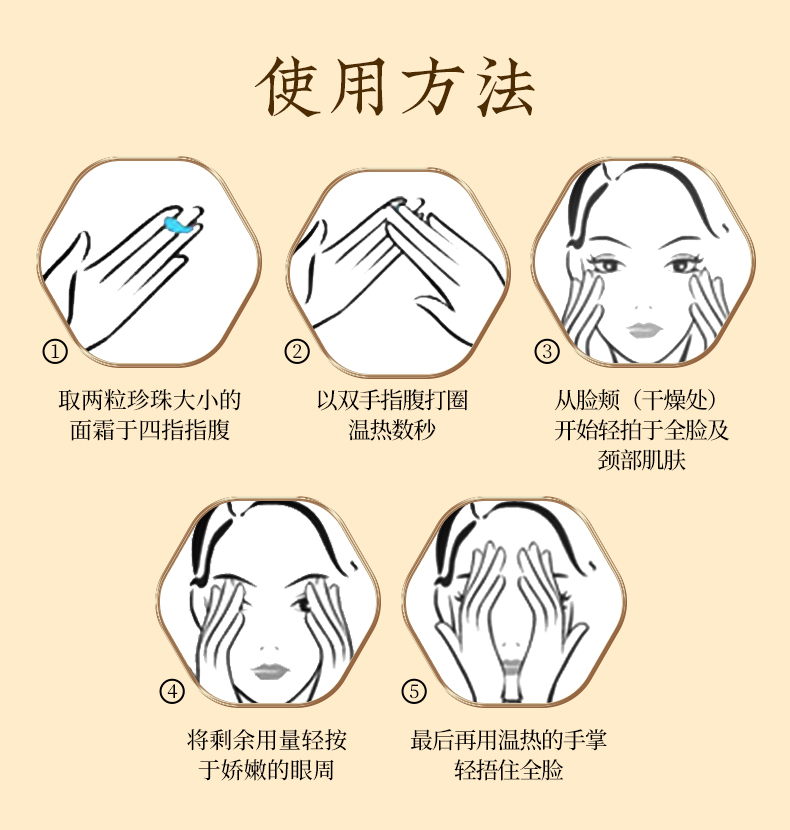 使用方法

①

取两粒珍珠大小的面霜于四指指腹

②

以双手指腹打圈温热数秒

③

从脸颊（干燥处）开始轻拍于全脸及颈部肌肤

④

将剩余用量轻按于娇嫩的眼周

⑤

最后再用温热的手掌轻捂住全脸