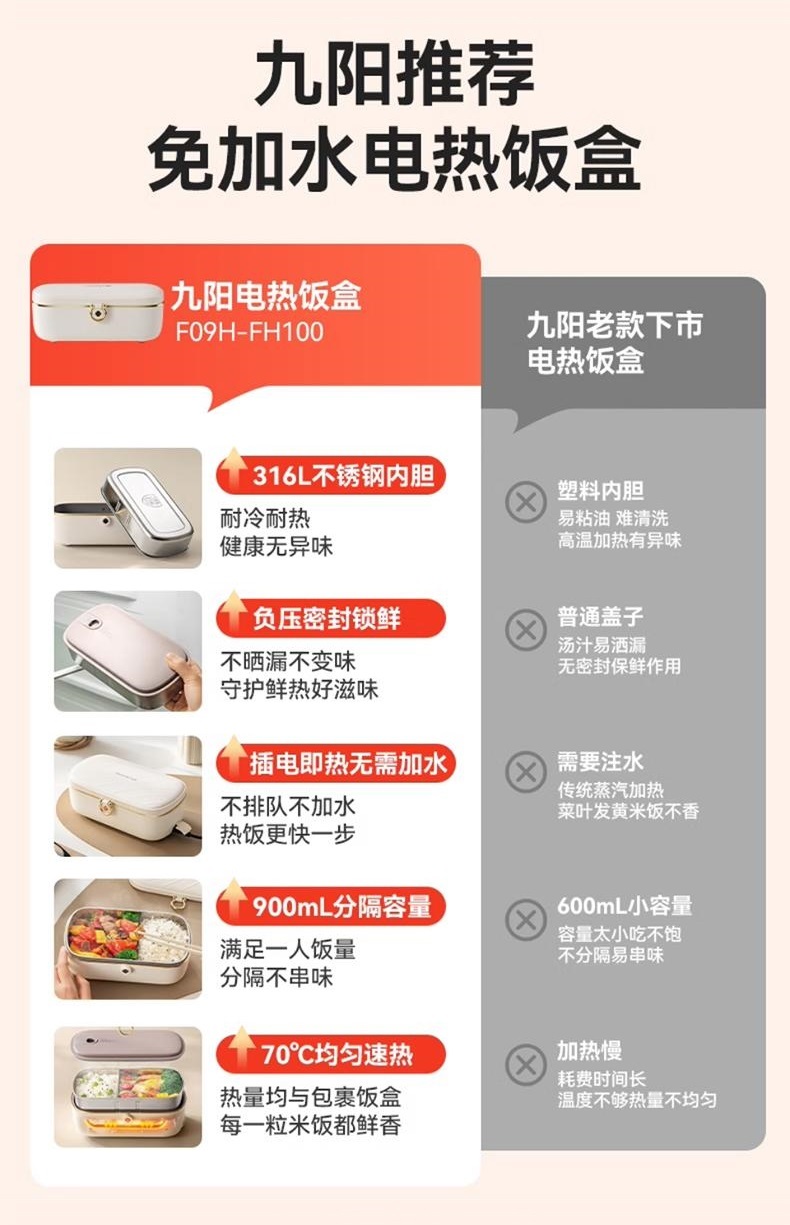 九阳推荐
免加水电热饭盒

九阳电热饭盒
F09H-FH100

316L不锈钢内胆
耐冷耐热
健康无异味

负压密封锁鲜
不晒漏不变味
守护鲜热好滋味

插电即热无需加水
不排队不加水
热饭更快一步

900mL分隔容量
满足一人饭量
分隔不串味

70°C均匀速热
热量均与包裹饭盒
每一粒米饭都鲜香

九阳老款下市
电热饭盒

塑料内胆
易粘油 难清洗
高温加热有异味

普通盖子
汤汁易洒漏
无密封保鲜作用

需要注水
传统蒸汽加热
菜叶发黄米饭不香

600mL小容量
容量太小吃不饱
不分隔易串味

加热慢
耗费时间长
温度不够热量不均匀