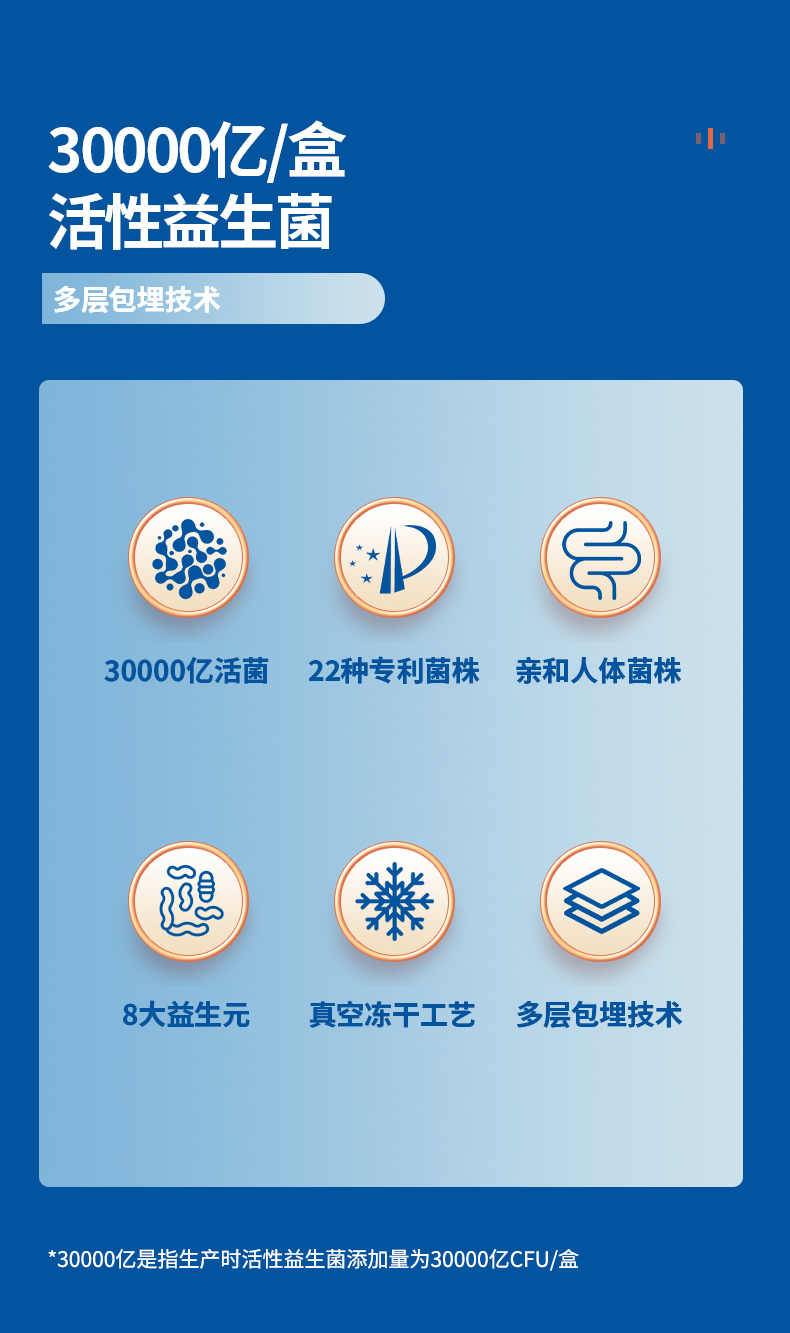 30000亿/盒
活性益生菌

多层包埋技术

30000亿活菌

22种专利菌株

亲和人体菌株

8大益生元

真空冻干工艺

多层包埋技术

*30000亿是指生产时活性益生菌添加量为30000亿CFU/盒